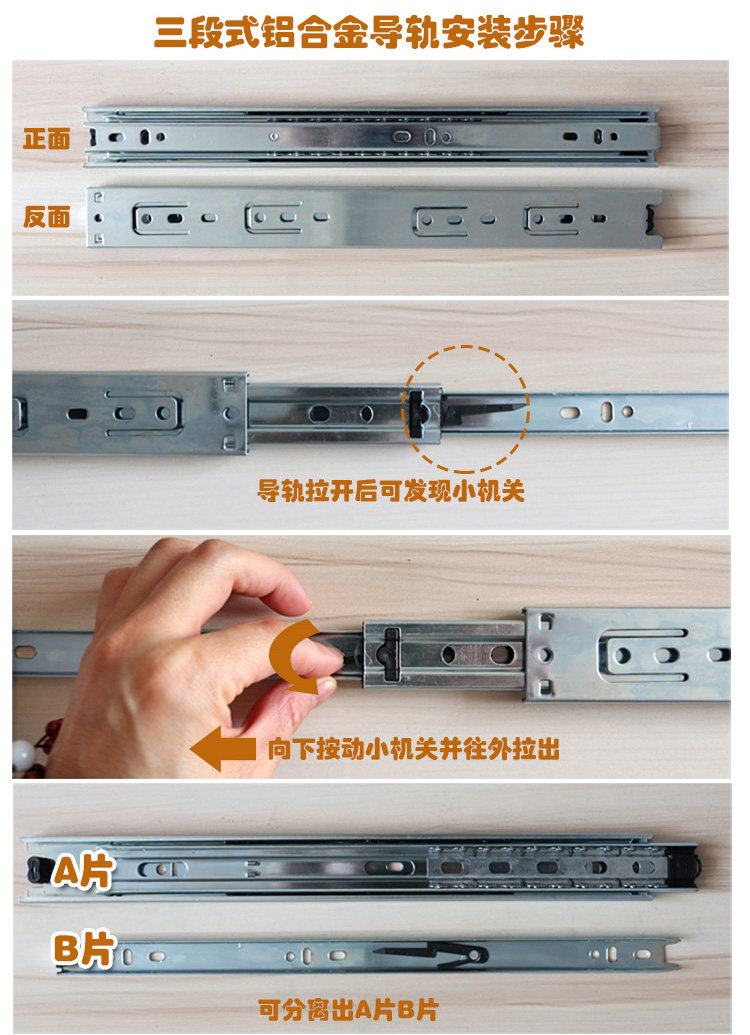 三段式铝合金导轨安装步骤

正面

反面

导轨拉开后可发现小机关

向下按动小机关并往外拉出

A片

B片

可分离出A片B片