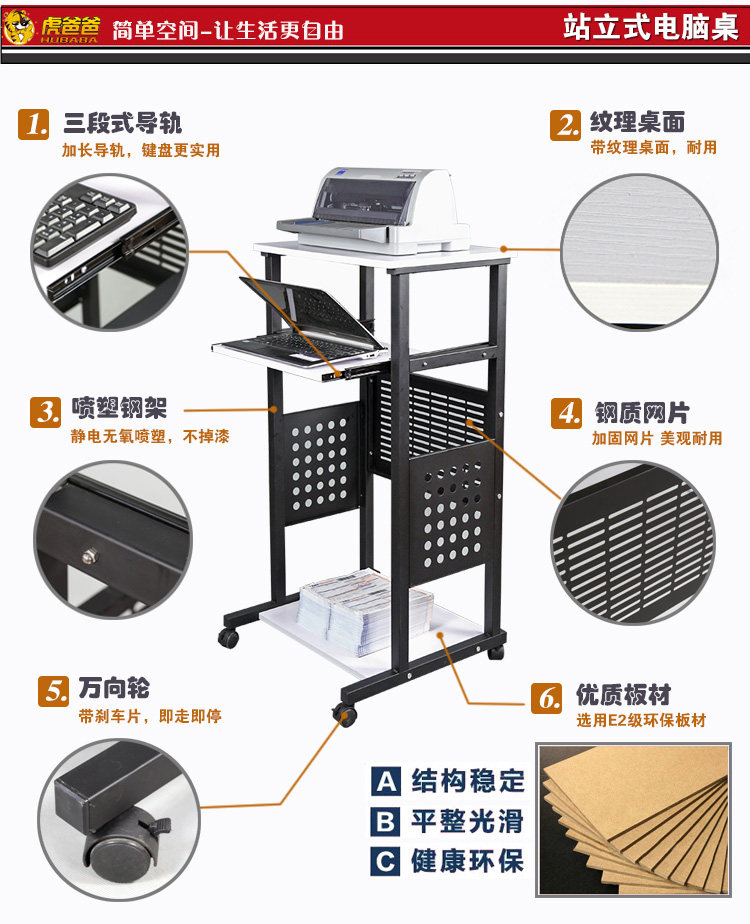 虎爸爸
HUBABA
简单空间-让生活更自由
站立式电脑桌

1. 三段式导轨
加长导轨，键盘更实用

2. 纹理桌面
带纹理桌面，耐用

3. 喷塑钢架
静电无氧喷塑，不掉漆

4. 钢质网片
加固网片 美观耐用

5. 万向轮
带刹车片，即走即停

6. 优质板材
选用E2级环保板材

A 结构稳定
B 平整光滑
C 健康环保