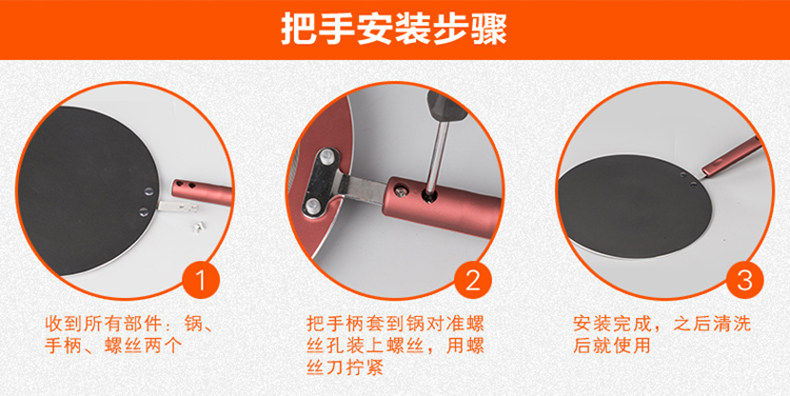 把手安装步骤

1

收到所有部件：锅、手柄、螺丝两个

2

把手柄套到锅对准螺丝孔装上螺丝，用螺丝刀拧紧

3

安装完成，之后清洗后就使用