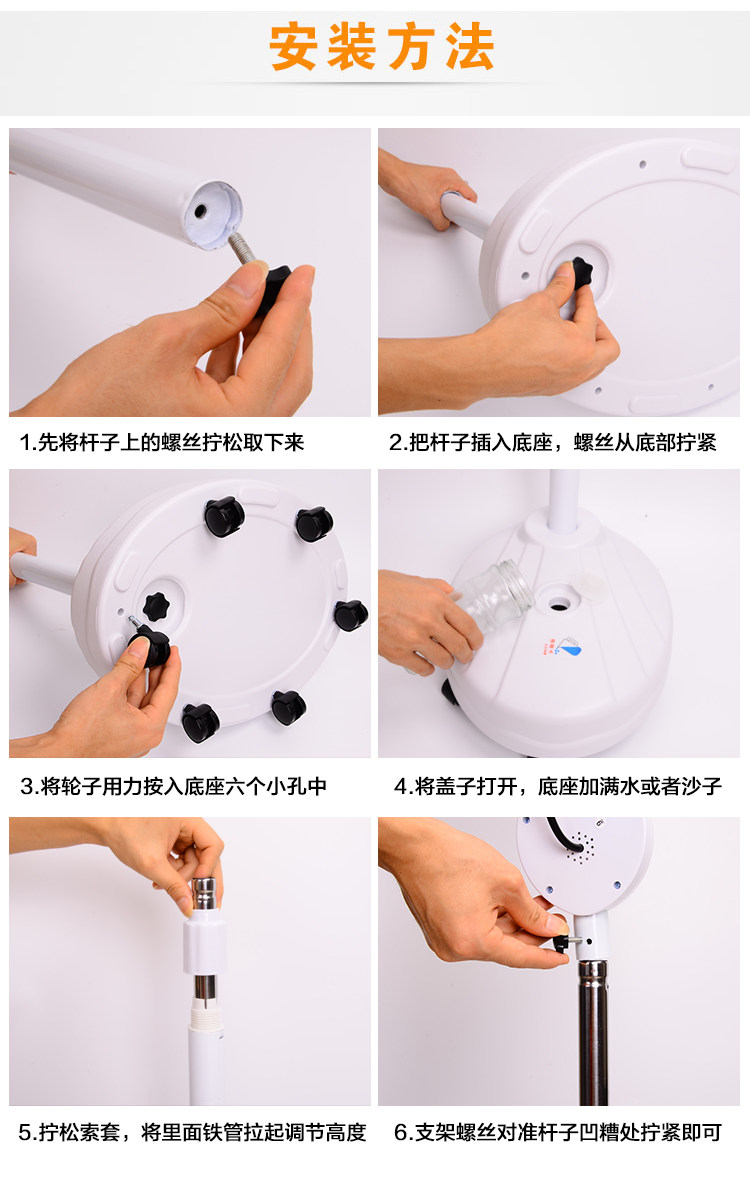 安装方法

1.先将杆子上的螺丝拧松取下来

2.把杆子插入底座，螺丝从底部拧紧

3.将轮子用力按入底座六个小孔中

4.将盖子打开，底座加满水或者沙子

5.拧松索套，将里面铁管拉起调节高度

6.支架螺丝对准杆子凹槽处拧紧即可