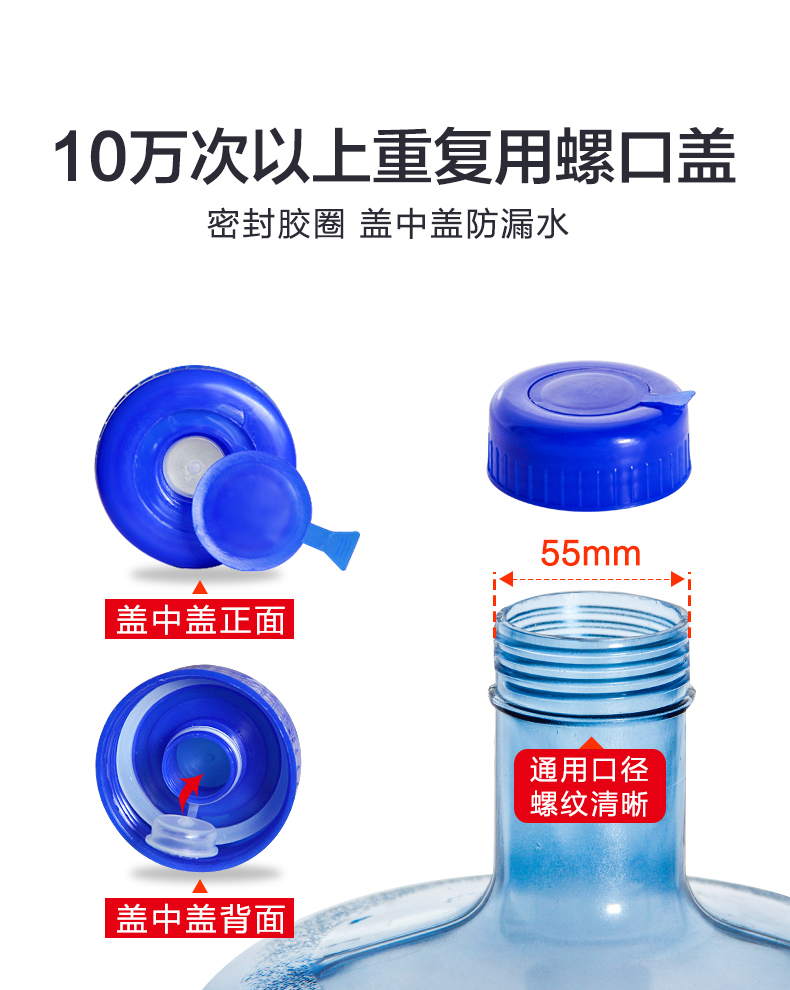 10万次以上重复用螺口盖
密封胶圈 盖中盖防漏水

盖中盖正面

盖中盖背面

55mm

通用口径
螺纹清晰