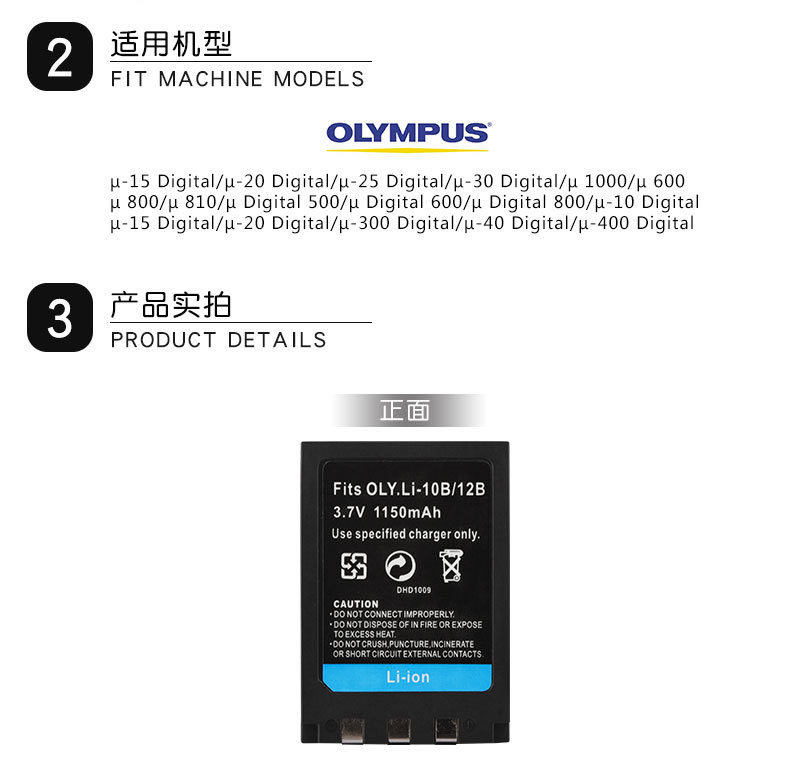 2
适用机型
FIT MACHINE MODELS

OLYMPUS

μ-15 Digital/μ-20 Digital/μ-25 Digital/μ-30 Digital/μ 1000/μ 600
μ 800/μ 810/μ Digital 500/μ Digital 600/μ Digital 800/μ-10 Digital
μ-15 Digital/μ-20 Digital/μ-300 Digital/μ-40 Digital/μ-400 Digital

3
产品实拍
PRODUCT DETAILS

正面

Fits OLY.Li-10B/12B
3.7V 1150mAh
Use specified charger only.

DHD1009

CAUTION
· DO NOT CONNECT IMPROPERLY.
· DO NOT DISPOSE OF IN FIRE OR EXPOSE TO EXCESS HEAT.
· DO NOT CRUSH,PUNCTURE,INCINERATE OR SHORT CIRCUIT EXTERNAL CONTACTS.

Li-ion