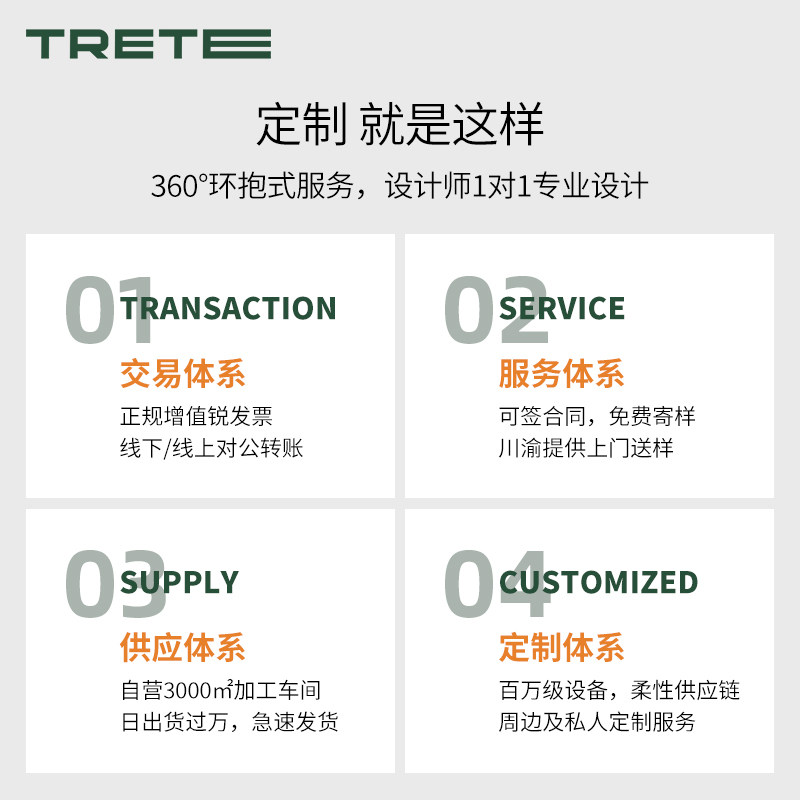 TRETE

定制 就是这样

360°环抱式服务，设计师1对1专业设计

01 TRANSACTION

交易体系

正规增值锐发票
线下/线上对公转账

02 SERVICE

服务体系

可签合同，免费寄样
川渝提供上门送样

03 SUPPLY

供应体系

自营3000㎡加工车间
日出货过万，急速发货

04 CUSTOMIZED

定制体系

百万级设备，柔性供应链
周边及私人定制服务