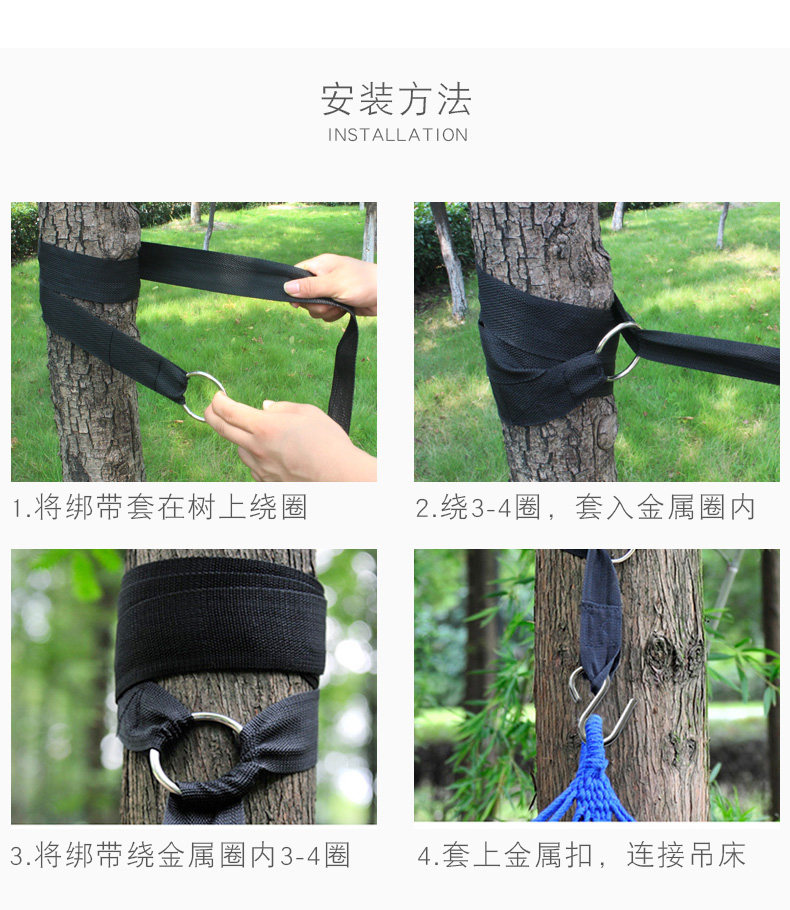 安装方法
INSTALLATION

1.将绑带套在树上绕圈

2.绕3-4圈，套入金属圈内

3.将绑带绕金属圈内3-4圈

4.套上金属扣，连接吊床