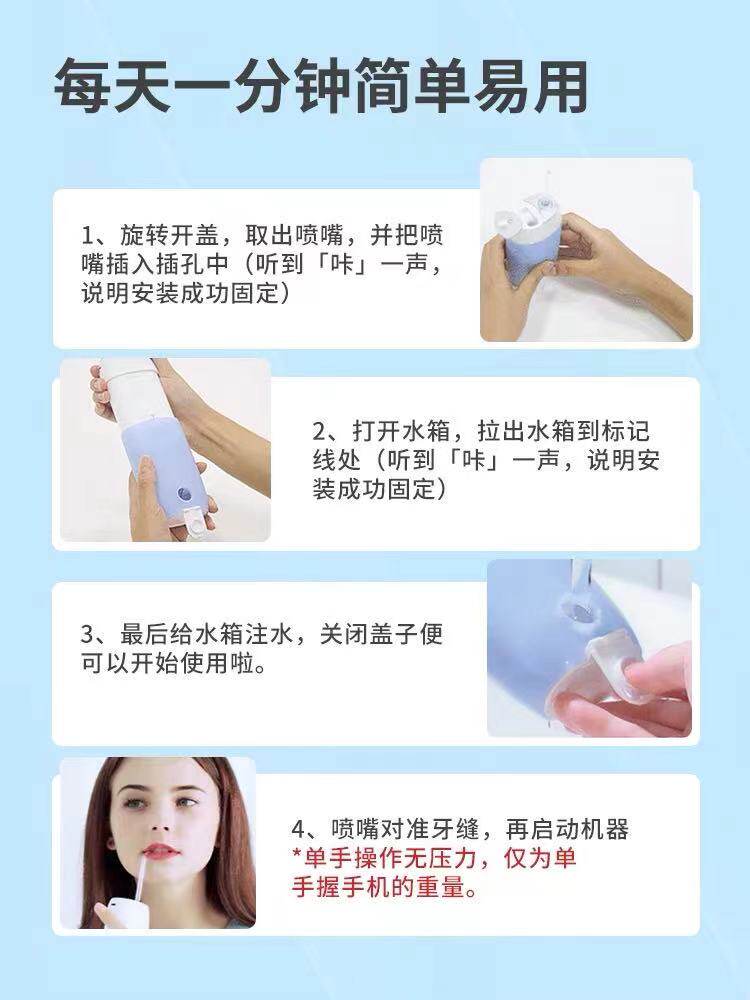 每天一分钟简单易用

1、旋转开盖，取出喷嘴，并把喷嘴插入插孔中（听到「咔」一声，说明安装成功固定）

2、打开水箱，拉出水箱到标记线处（听到「咔」一声，说明安装成功固定）

3、最后给水箱注水，关闭盖子便可以开始使用啦。

4、喷嘴对准牙缝，再启动机器
*单手操作无压力，仅为单手握手机的重量。