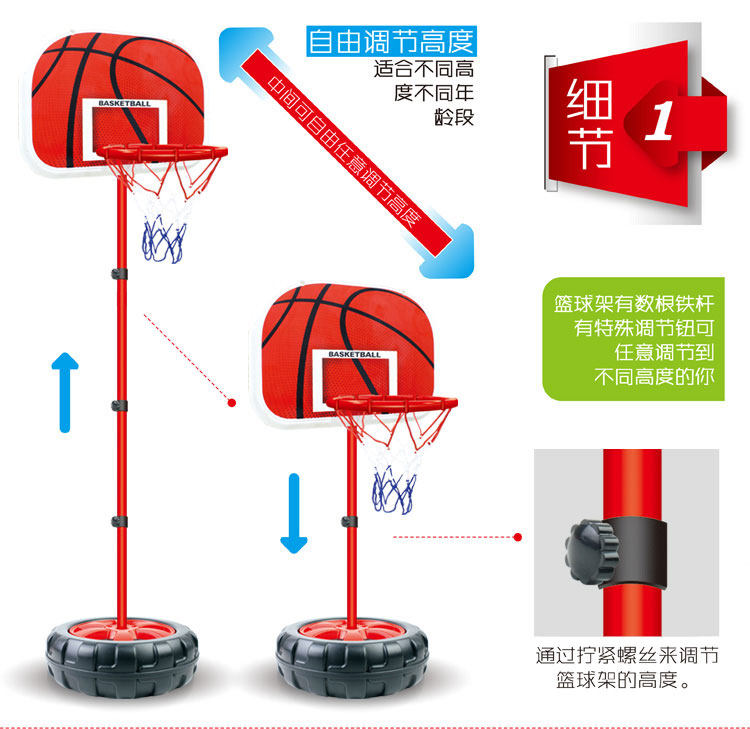 BASKETBALL

自由调节高度
适合不同高度不同年龄段

中间可自由任意调节高度

细节 1

BASKETBALL

篮球架有数根铁杆有特殊调节钮可任意调节到不同高度的你

通过拧紧螺丝来调节篮球架的高度。