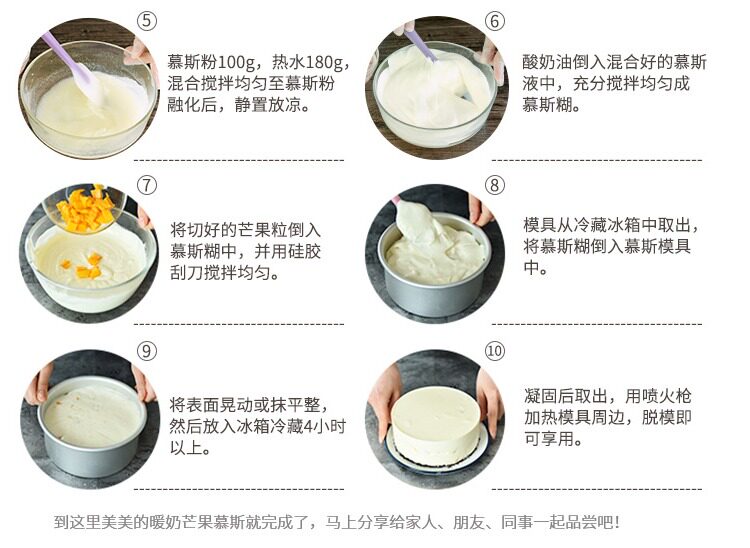 ⑤
慕斯粉100g，热水180g，混合搅拌均匀至慕斯粉融化后，静置放凉。

⑥
酸奶油倒入混合好的慕斯液中，充分搅拌均匀成慕斯糊。

⑦
将切好的芒果粒倒入慕斯糊中，并用硅胶刮刀搅拌均匀。

⑧
模具从冷藏冰箱中取出，将慕斯糊倒入慕斯模具中。

⑨
将表面晃动或抹平整，然后放入冰箱冷藏4小时以上。

⑩
凝固后取出，用喷火枪加热模具周边，脱模即可享用。

到这里美美的暖奶芒果慕斯就完成了，马上分享给家人、朋友、同事一起品尝吧！