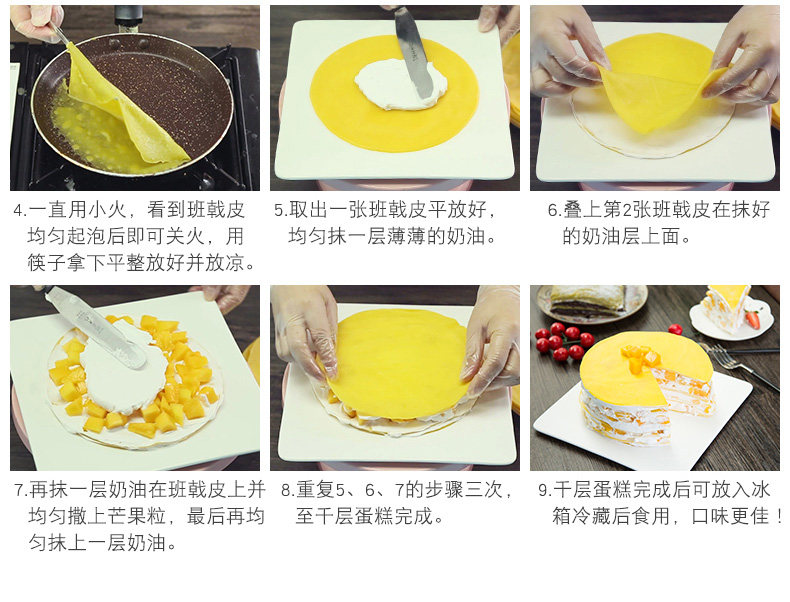 4.一直用小火，看到班戟皮均匀起泡后即可关火，用筷子拿下平整放好并放凉。

5.取出一张班戟皮平放好，均匀抹一层薄薄的奶油。

6.叠上第2张班戟皮在抹好的奶油层上面。

7.再抹一层奶油在班戟皮上并均匀撒上芒果粒，最后再均匀抹上一层奶油。

8.重复5、6、7的步骤三次，至千层蛋糕完成。

9.千层蛋糕完成后可放入冰箱冷藏后食用，口味更佳！