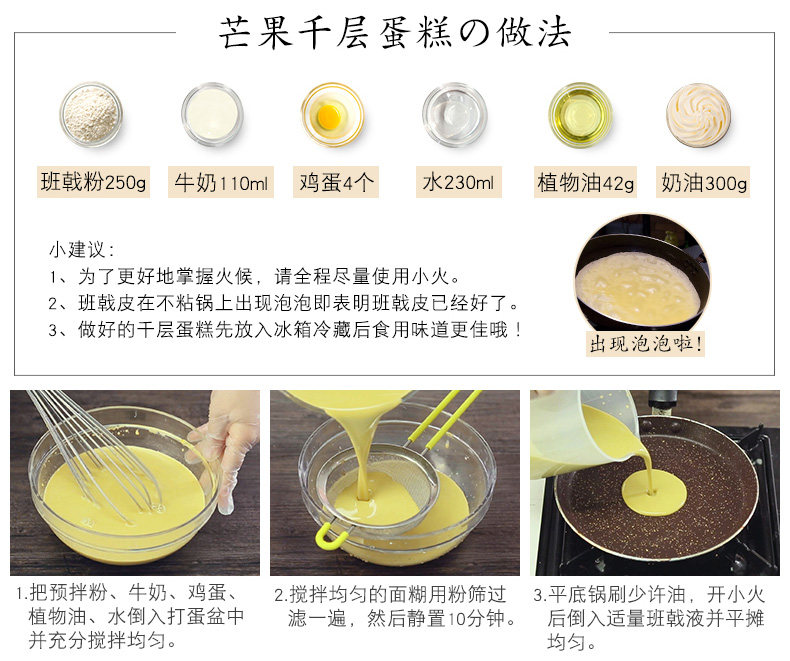 芒果千层蛋糕の做法

班戟粉250g　牛奶110ml　鸡蛋4个　水230ml　植物油42g　奶油300g

小建议：
1、为了更好地掌握火候，请全程尽量使用小火。
2、班戟皮在不粘锅上出现泡泡即表明班戟皮已经好了。
3、做好的千层蛋糕先放入冰箱冷藏后食用味道更佳哦！

出现泡泡啦！

1.把预拌粉、牛奶、鸡蛋、植物油、水倒入打蛋盆中并充分搅拌均匀。

2.搅拌均匀的面糊用粉筛过滤一遍，然后静置10分钟。

3.平底锅刷少许油，开小火后倒入适量班戟液并平摊均匀。