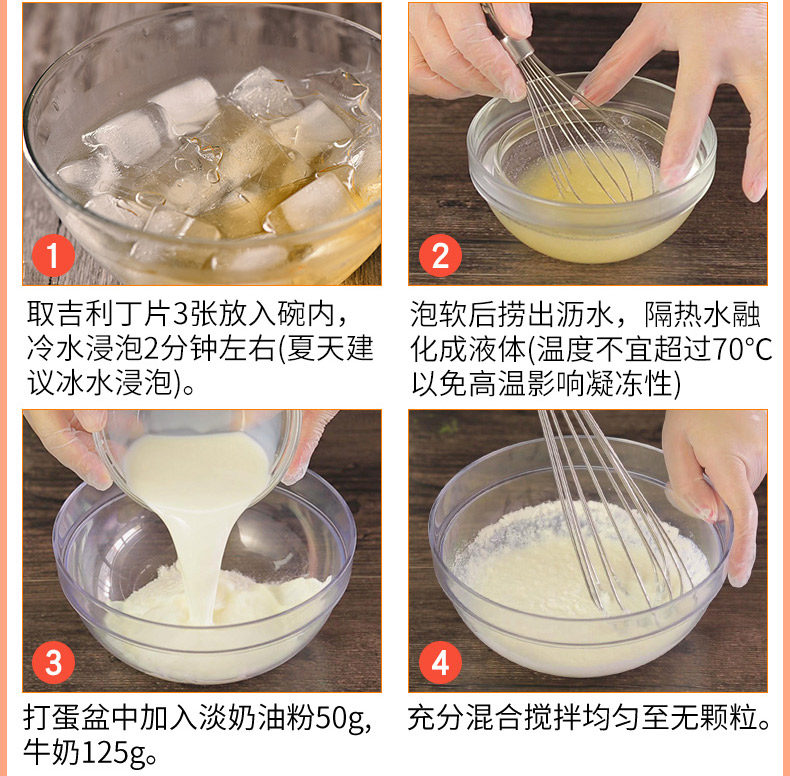 1

取吉利丁片3张放入碗内，冷水浸泡2分钟左右(夏天建议冰水浸泡)。

2

泡软后捞出沥水，隔热水融化成液体(温度不宜超过70°C以免高温影响凝冻性)

3

打蛋盆中加入淡奶油粉50g，牛奶125g。

4

充分混合搅拌均匀至无颗粒。