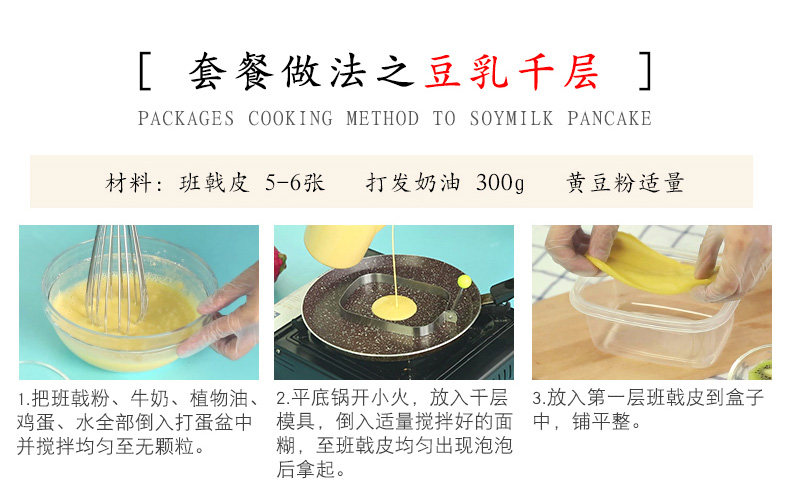 [ 套餐做法之豆乳千层 ]

PACKAGES COOKING METHOD TO SOYMILK PANCAKE

材料：班戟皮 5-6张 打发奶油 300g 黄豆粉适量

1.把班戟粉、牛奶、植物油、鸡蛋、水全部倒入打蛋盆中并搅拌均匀至无颗粒。

2.平底锅开小火，放入千层模具，倒入适量搅拌好的面糊，至班戟皮均匀出现泡泡后拿起。

3.放入第一层班戟皮到盒子中，铺平整。