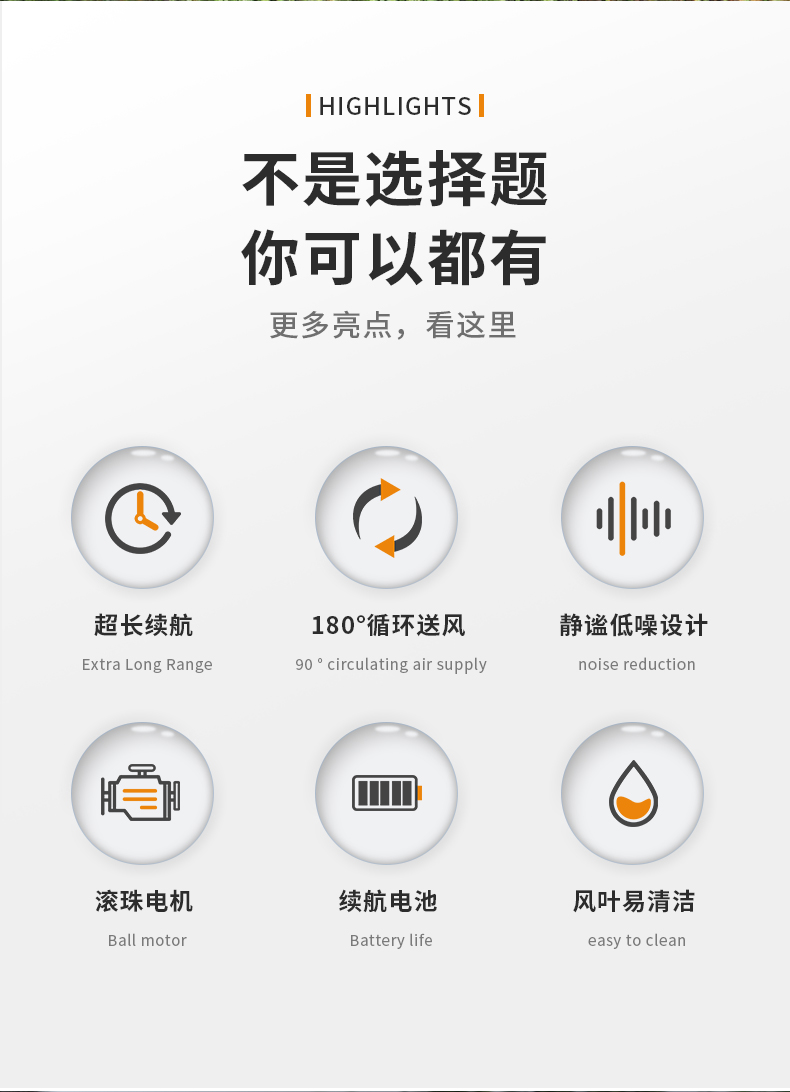 HIGHLIGHTS

不是选择题
你可以都有

更多亮点，看这里

超长续航
Extra Long Range

180°循环送风
90 ° circulating air supply

静谧低噪设计
noise reduction

滚珠电机
Ball motor

续航电池
Battery life

风叶易清洁
easy to clean