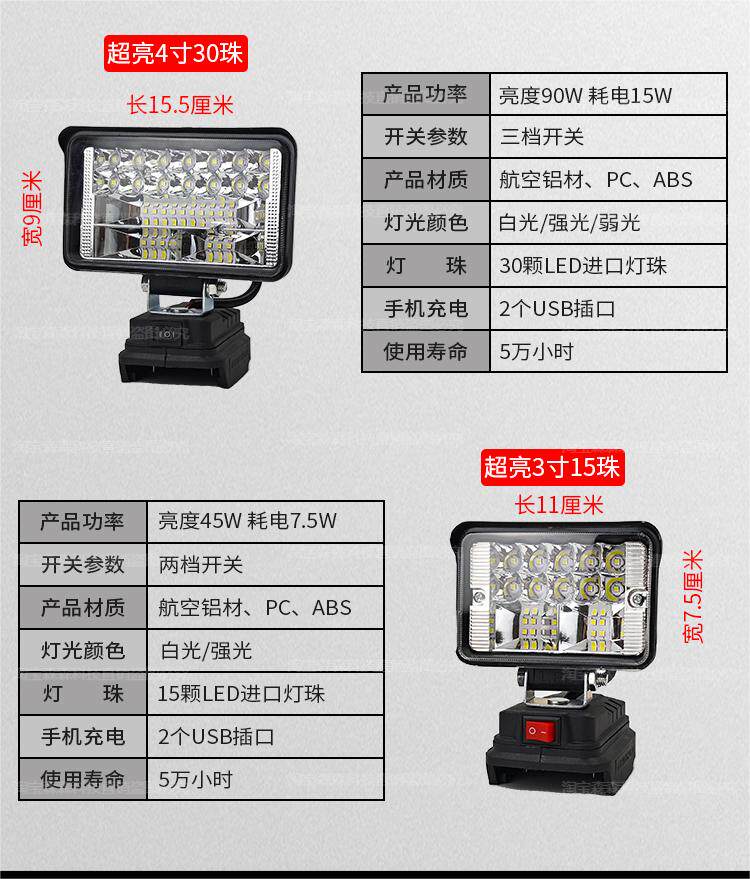 超亮4寸30珠

长15.5厘米

宽9厘米

| 产品功率 | 亮度90W 耗电15W |
|---|---|
| 开关参数 | 三档开关 |
| 产品材质 | 航空铝材、PC、ABS |
| 灯光颜色 | 白光/强光/弱光 |
| 灯　　珠 | 30颗LED进口灯珠 |
| 手机充电 | 2个USB插口 |
| 使用寿命 | 5万小时 |

超亮3寸15珠

长11厘米

宽7.5厘米

| 产品功率 | 亮度45W 耗电7.5W |
|---|---|
| 开关参数 | 两档开关 |
| 产品材质 | 航空铝材、PC、ABS |
| 灯光颜色 | 白光/强光 |
| 灯　　珠 | 15颗LED进口灯珠 |
| 手机充电 | 2个USB插口 |
| 使用寿命 | 5万小时 |