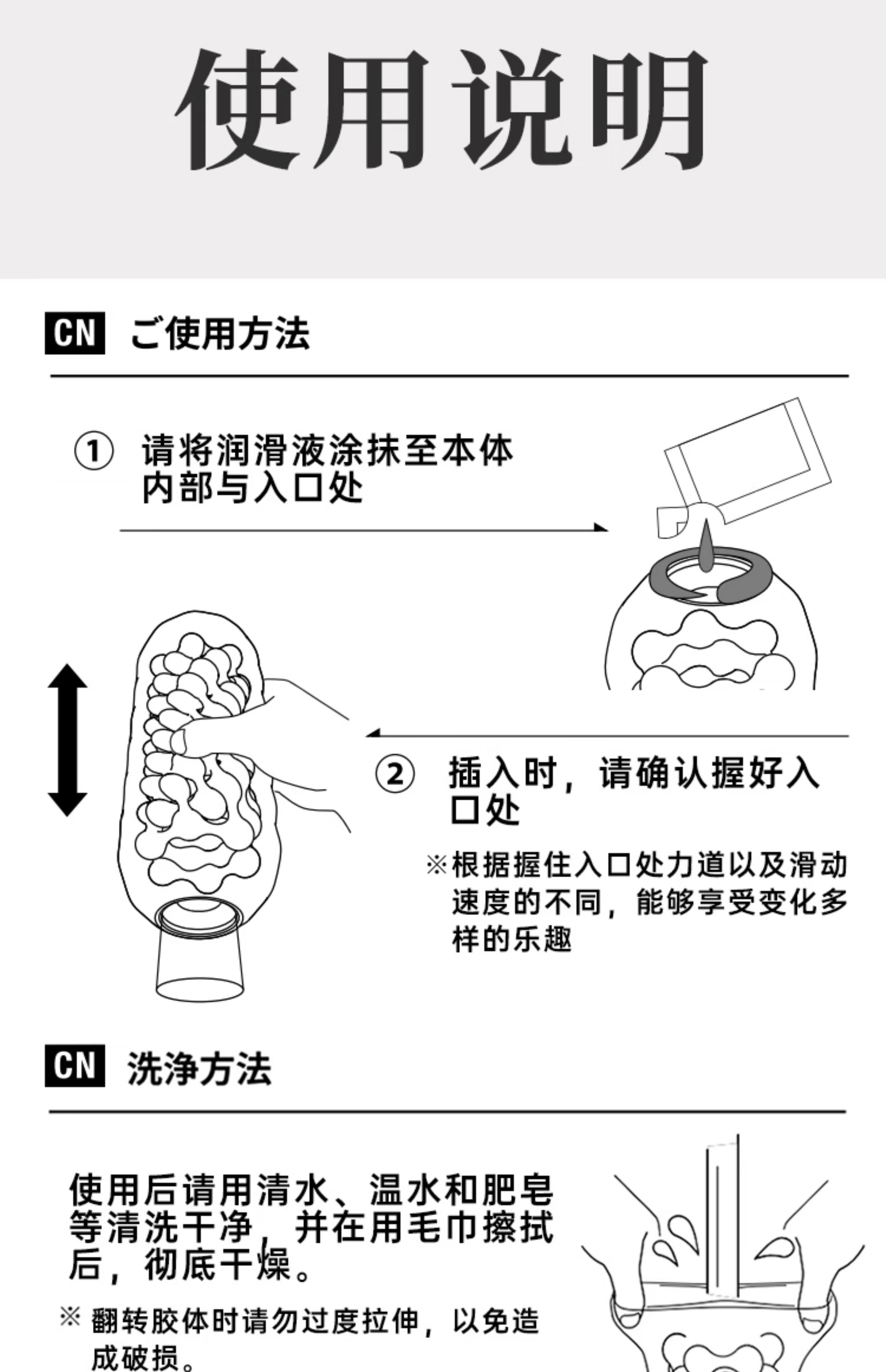 使用说明

CN ご使用方法

① 请将润滑液涂抹至本体内部与入口处

② 插入时，请确认握好入口处

※根据握住入口处力道以及滑动速度的不同，能够享受变化多样的乐趣

CN 洗净方法

使用后请用清水、温水和肥皂等清洗干净，并在用毛巾擦拭后，彻底干燥。

※ 翻转胶体时请勿过度拉伸，以免造成破损。