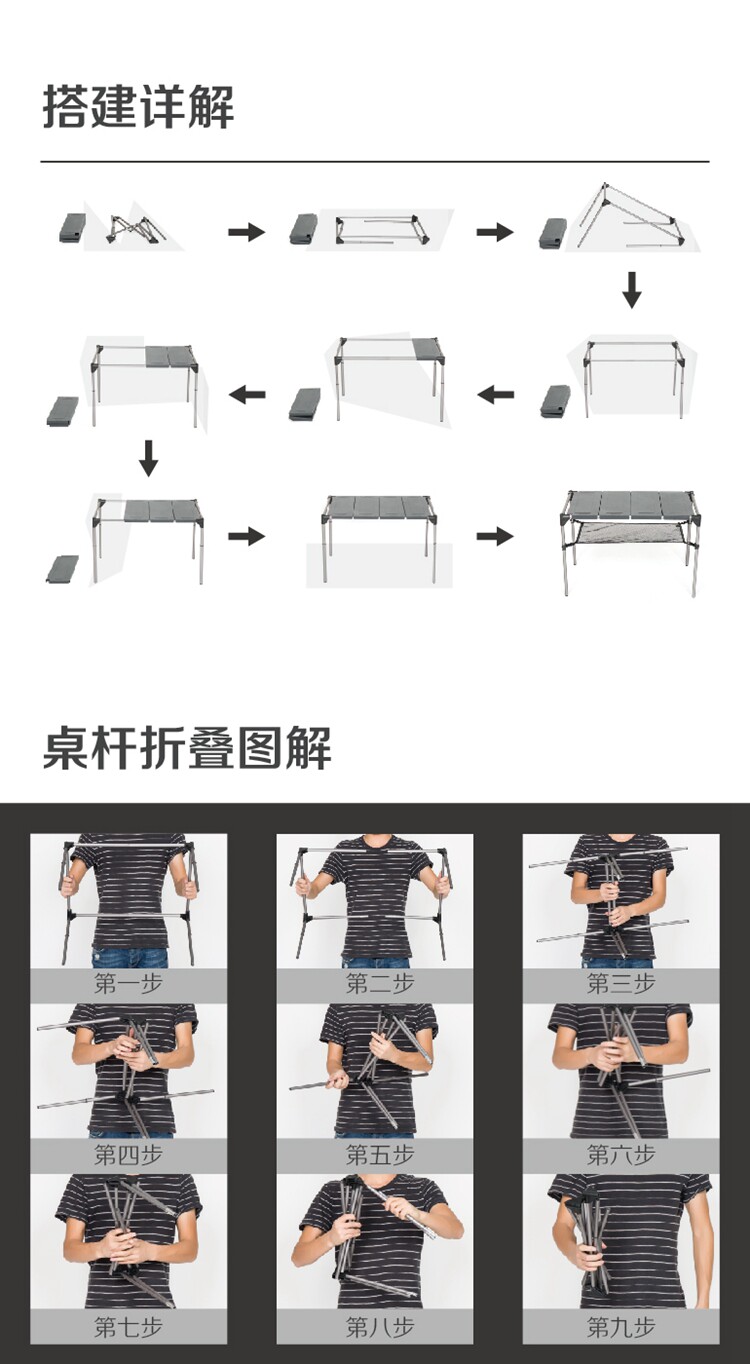 搭建详解

桌杆折叠图解

第一步

第二步

第三步

第四步

第五步

第六步

第七步

第八步

第九步