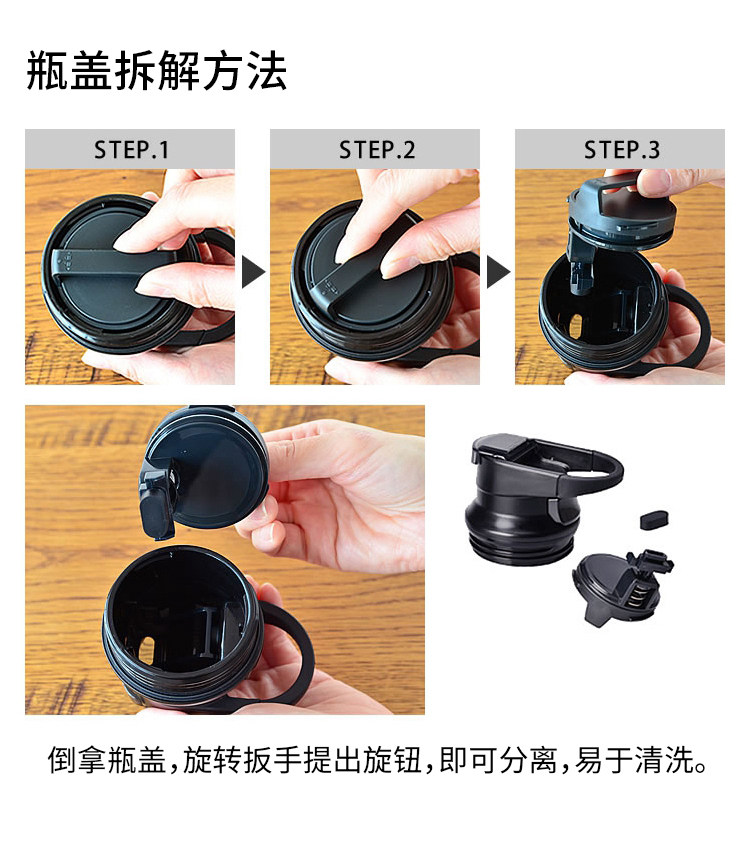 瓶盖拆解方法

STEP.1

STEP.2

STEP.3

倒拿瓶盖，旋转扳手提出旋钮，即可分离，易于清洗。