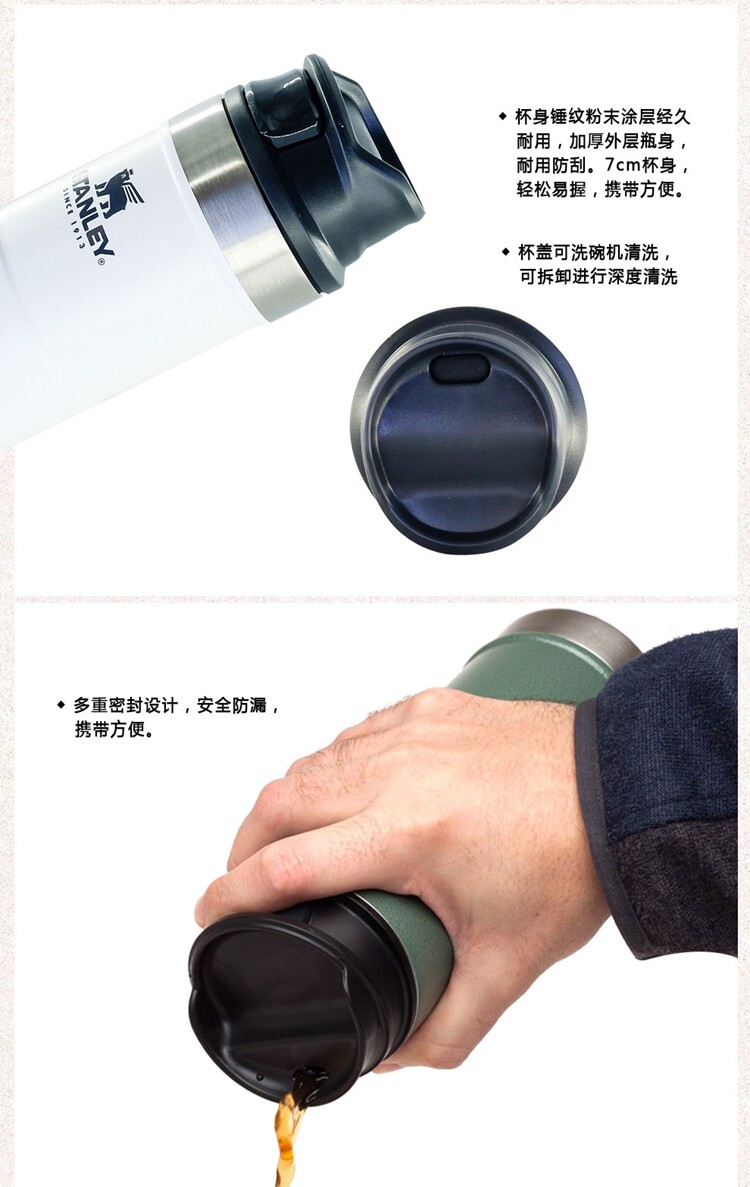 STANLEY
SINCE 1913

◆ 杯身锤纹粉末涂层经久耐用，加厚外层瓶身，耐用防刮。7cm杯身，轻松易握，携带方便。

◆ 杯盖可洗碗机清洗，可拆卸进行深度清洗

◆ 多重密封设计，安全防漏，携带方便。