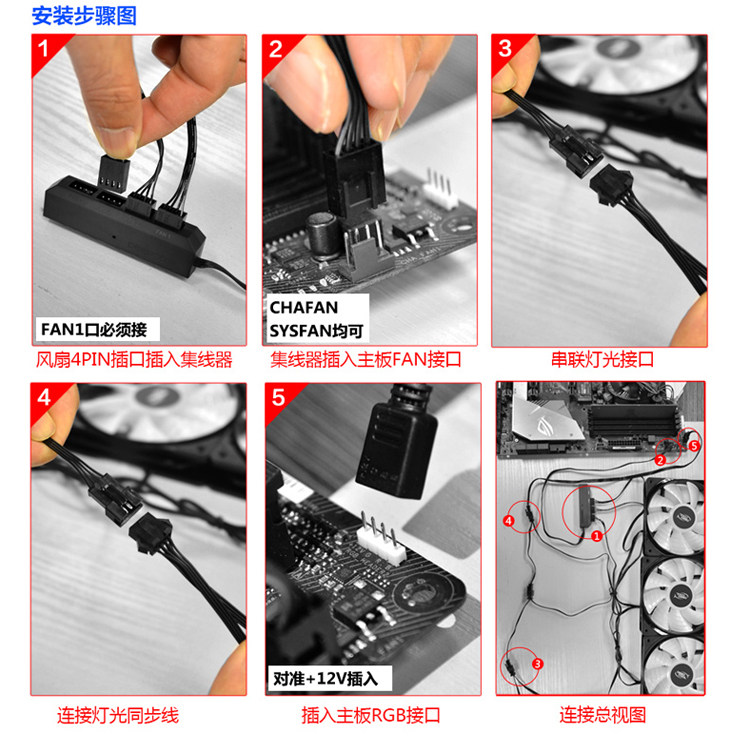 安装步骤图

1

FAN1口必须接

风扇4PIN插口插入集线器

2

CHAFAN
SYSFAN均可

集线器插入主板FAN接口

3

串联灯光接口

4

连接灯光同步线

5

对准+12V插入

插入主板RGB接口

5
2
4
1
3

连接总视图