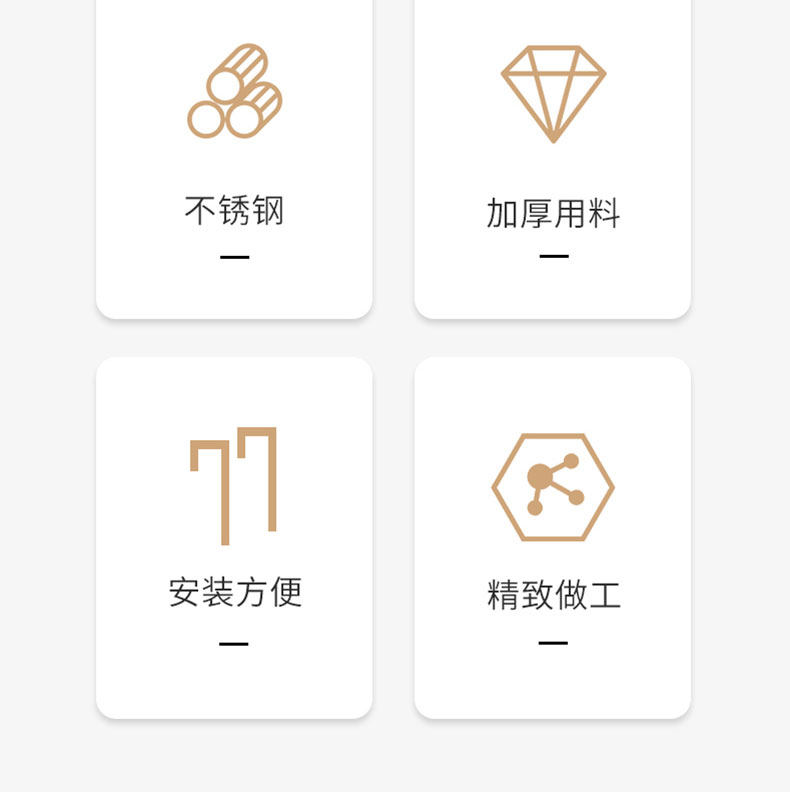 不锈钢

加厚用料

安装方便

精致做工