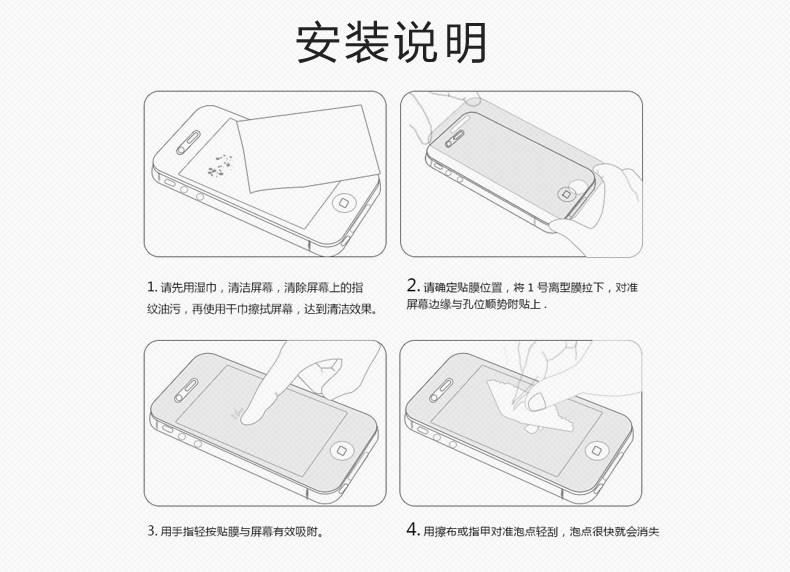 安装说明

1. 请先用湿巾，清洁屏幕，清除屏幕上的指纹油污，再使用干巾擦拭屏幕，达到清洁效果。

2. 请确定贴膜位置，将 1 号离型膜拉下，对准屏幕边缘与孔位顺势附贴上 .

3. 用手指轻按贴膜与屏幕有效吸附。

4. 用擦布或指甲对准泡点轻刮，泡点很快就会消失