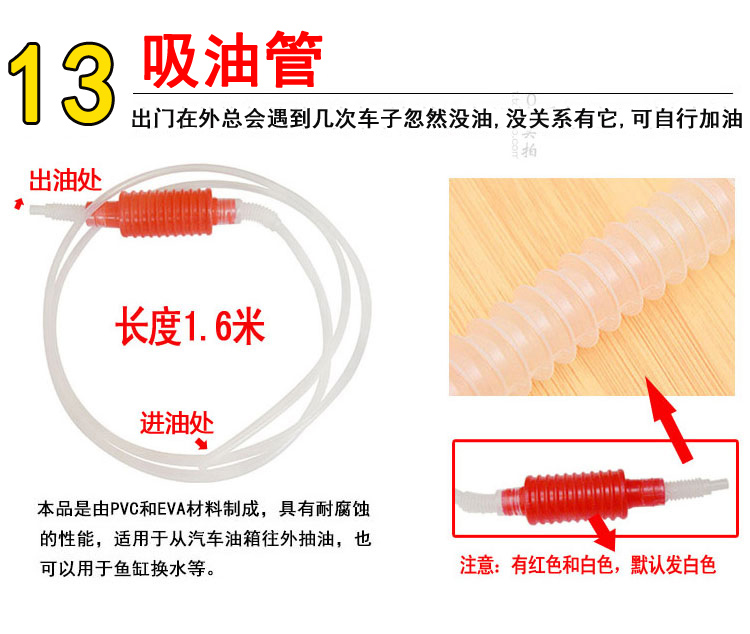 13 吸油管

出门在外总会遇到几次车子忽然没油,没关系有它,可自行加油

出油处

长度1.6米

进油处

本品是由PVC和EVA材料制成，具有耐腐蚀的性能，适用于从汽车油箱往外抽油，也可以用于鱼缸换水等。

注意：有红色和白色，默认发白色