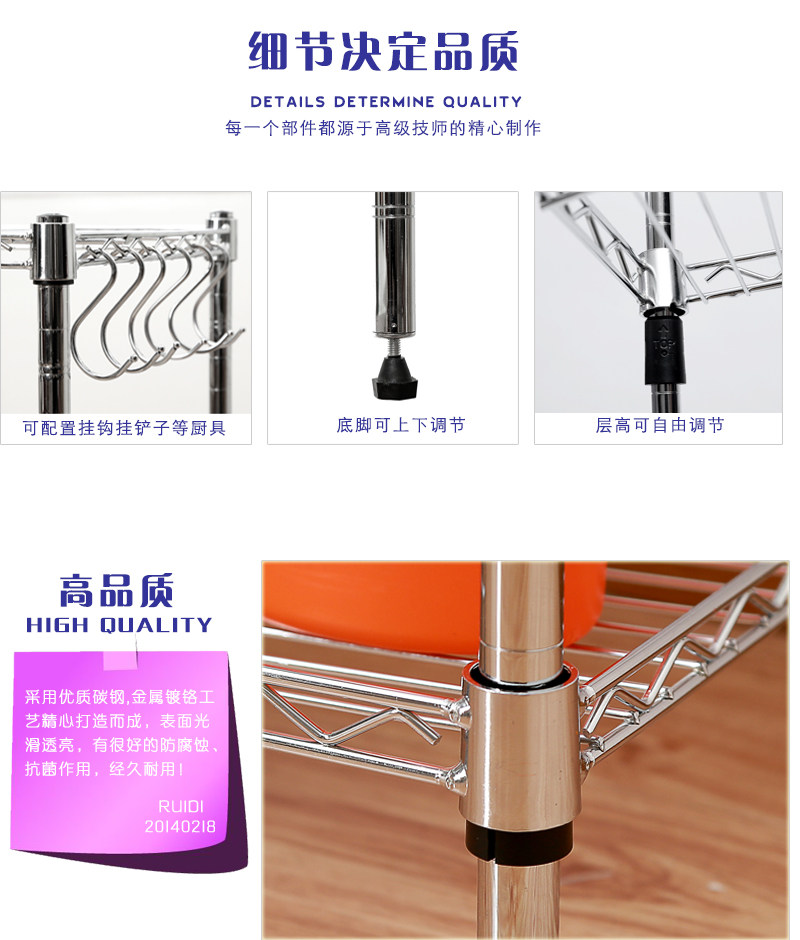 细节决定品质

DETAILS DETERMINE QUALITY

每一个部件都源于高级技师的精心制作

可配置挂钩挂铲子等厨具

底脚可上下调节

TOP

层高可自由调节

高品质

HIGH QUALITY

采用优质碳钢,金属镀铬工艺精心打造而成，表面光滑透亮，有很好的防腐蚀、抗菌作用，经久耐用！

RUIDI
20140218