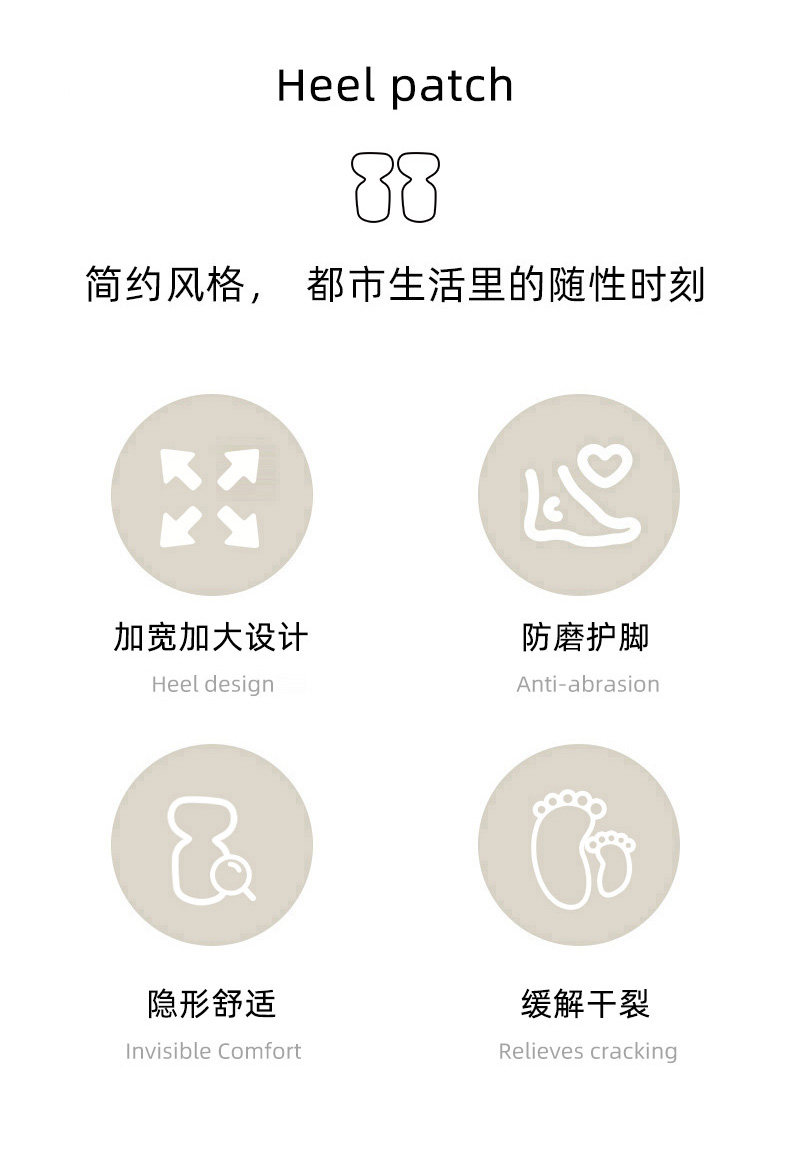 Heel patch

简约风格， 都市生活里的随性时刻

加宽加大设计
Heel design

防磨护脚
Anti-abrasion

隐形舒适
Invisible Comfort

缓解干裂
Relieves cracking