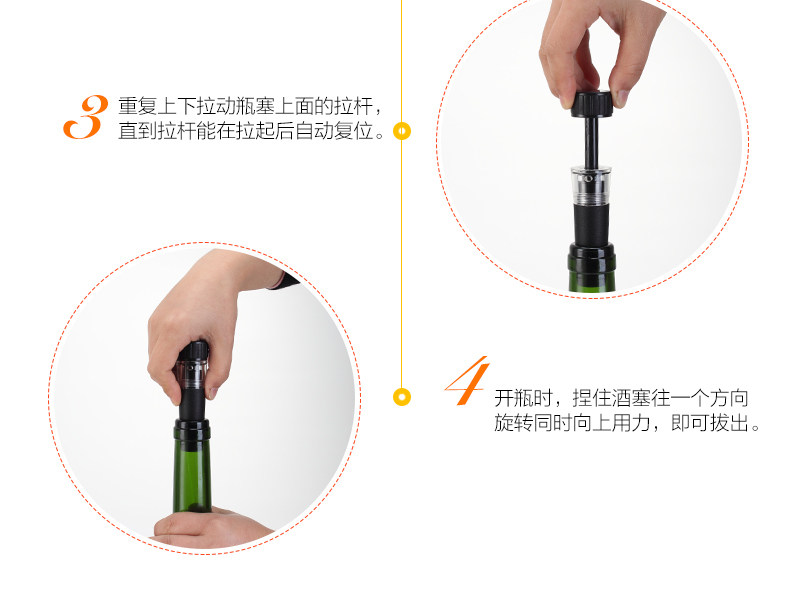 3 重复上下拉动瓶塞上面的拉杆，直到拉杆能在拉起后自动复位。

4 开瓶时，捏住酒塞往一个方向旋转同时向上用力，即可拔出。