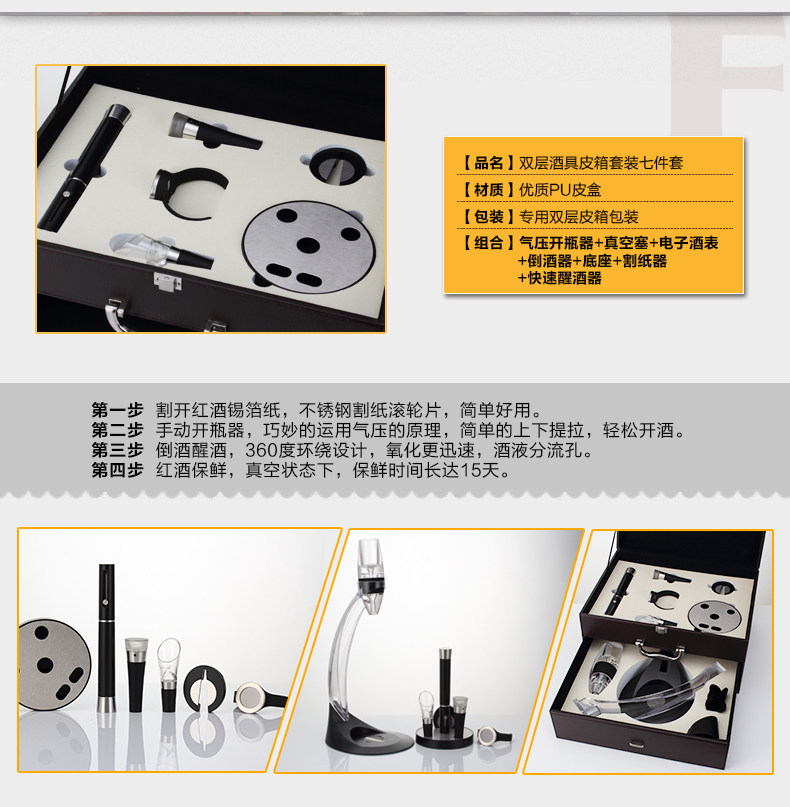 【品名】双层酒具皮箱套装七件套
【材质】优质PU皮盒
【包装】专用双层皮箱包装
【组合】气压开瓶器+真空塞+电子酒表+倒酒器+底座+割纸器+快速醒酒器

第一步 割开红酒锡箔纸，不锈钢割纸滚轮片，简单好用。
第二步 手动开瓶器，巧妙的运用气压的原理，简单的上下提拉，轻松开酒。
第三步 倒酒醒酒，360度环绕设计，氧化更迅速，酒液分流孔。
第四步 红酒保鲜，真空状态下，保鲜时间长达15天。