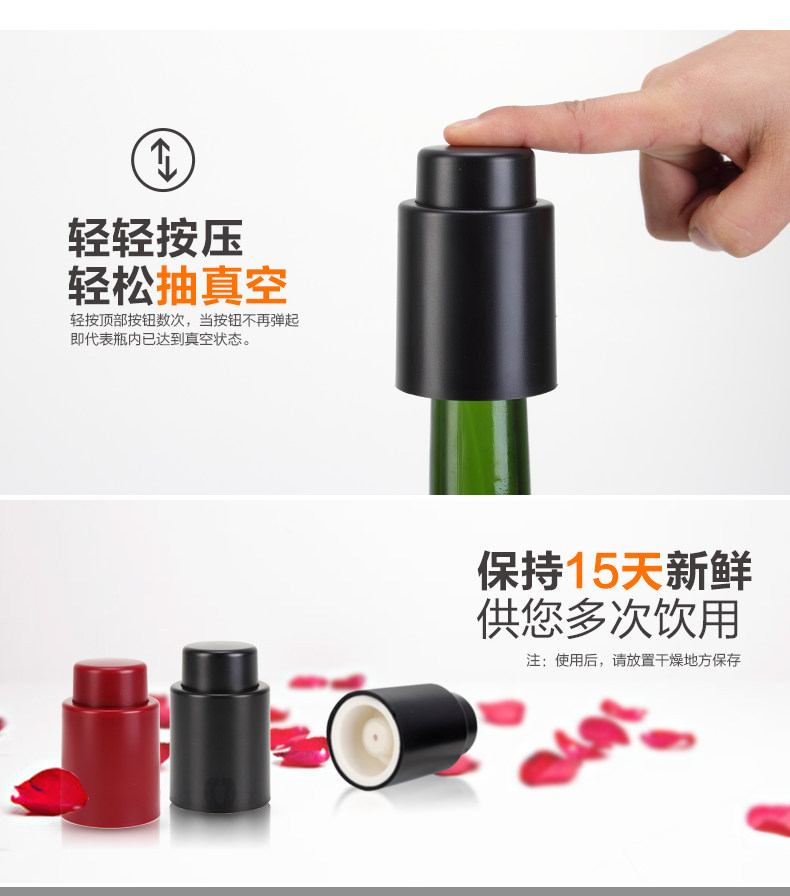 轻轻按压
轻松抽真空
轻按顶部按钮数次，当按钮不再弹起即代表瓶内已达到真空状态。

保持15天新鲜
供您多次饮用
注：使用后，请放置干燥地方保存