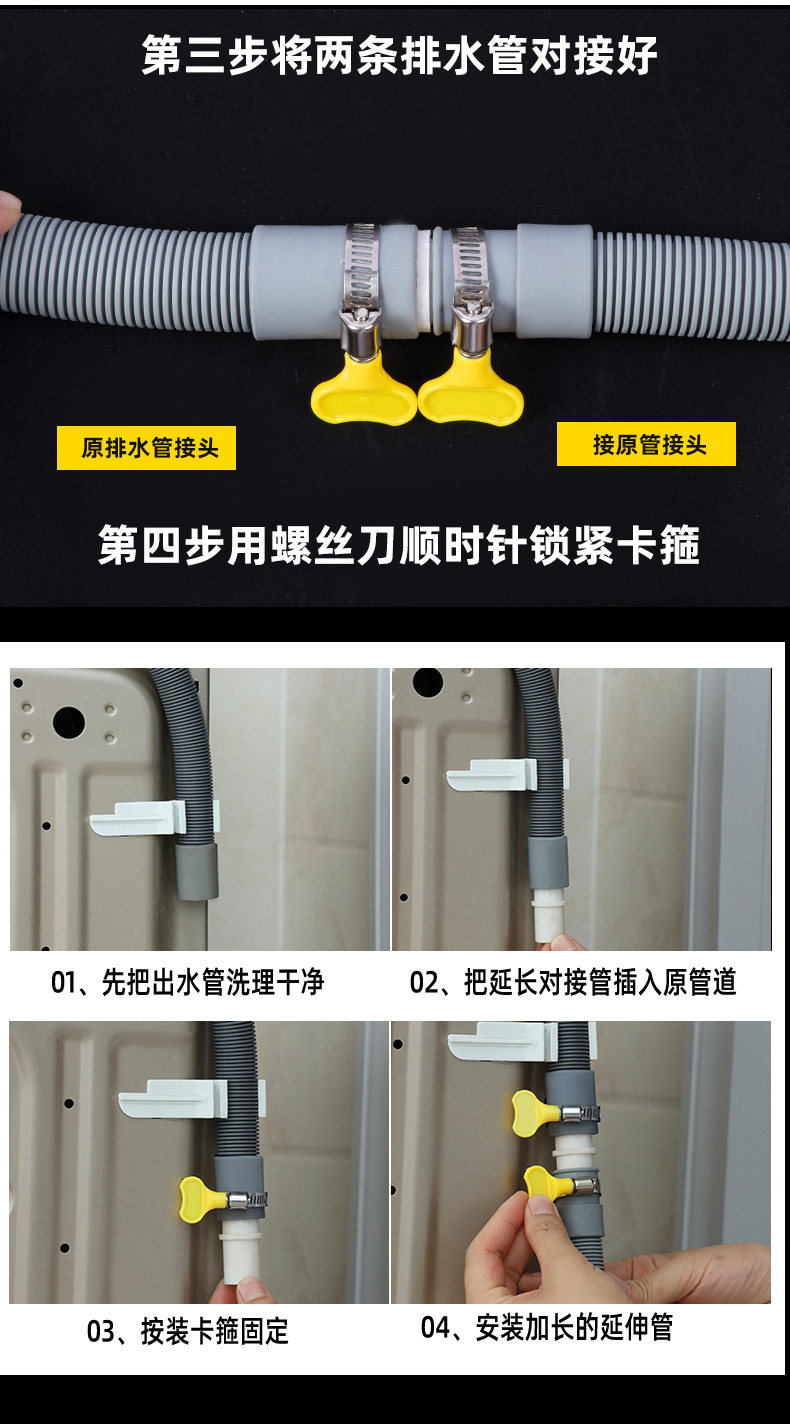 第三步将两条排水管对接好

原排水管接头

接原管接头

第四步用螺丝刀顺时针锁紧卡箍

01、先把出水管洗理干净

02、把延长对接管插入原管道

03、按装卡箍固定

04、安装加长的延伸管