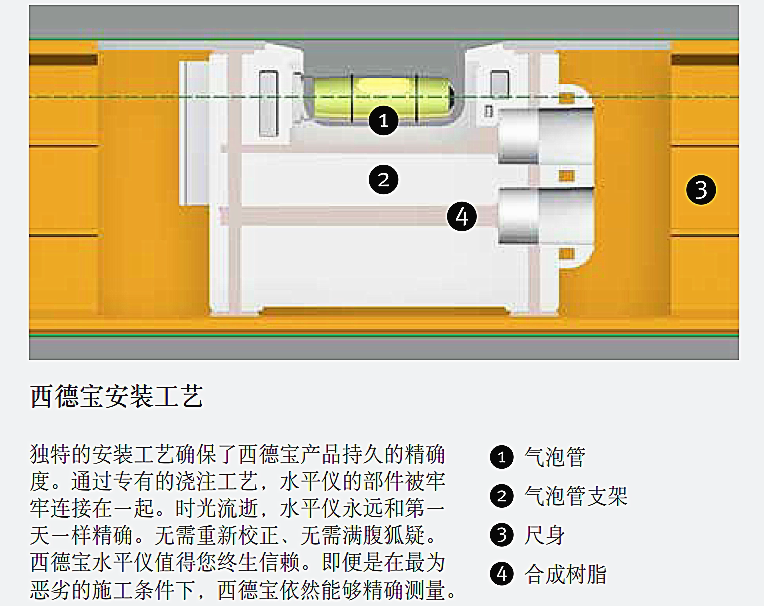 1

2

3

4

西德宝安装工艺

独特的安装工艺确保了西德宝产品持久的精确度。通过专有的浇注工艺，水平仪的部件被牢牢连接在一起。时光流逝，水平仪永远和第一天一样精确。无需重新校正、无需满腹狐疑。西德宝水平仪值得您终生信赖。即便是在最为恶劣的施工条件下，西德宝依然能够精确测量。

1 气泡管
2 气泡管支架
3 尺身
4 合成树脂