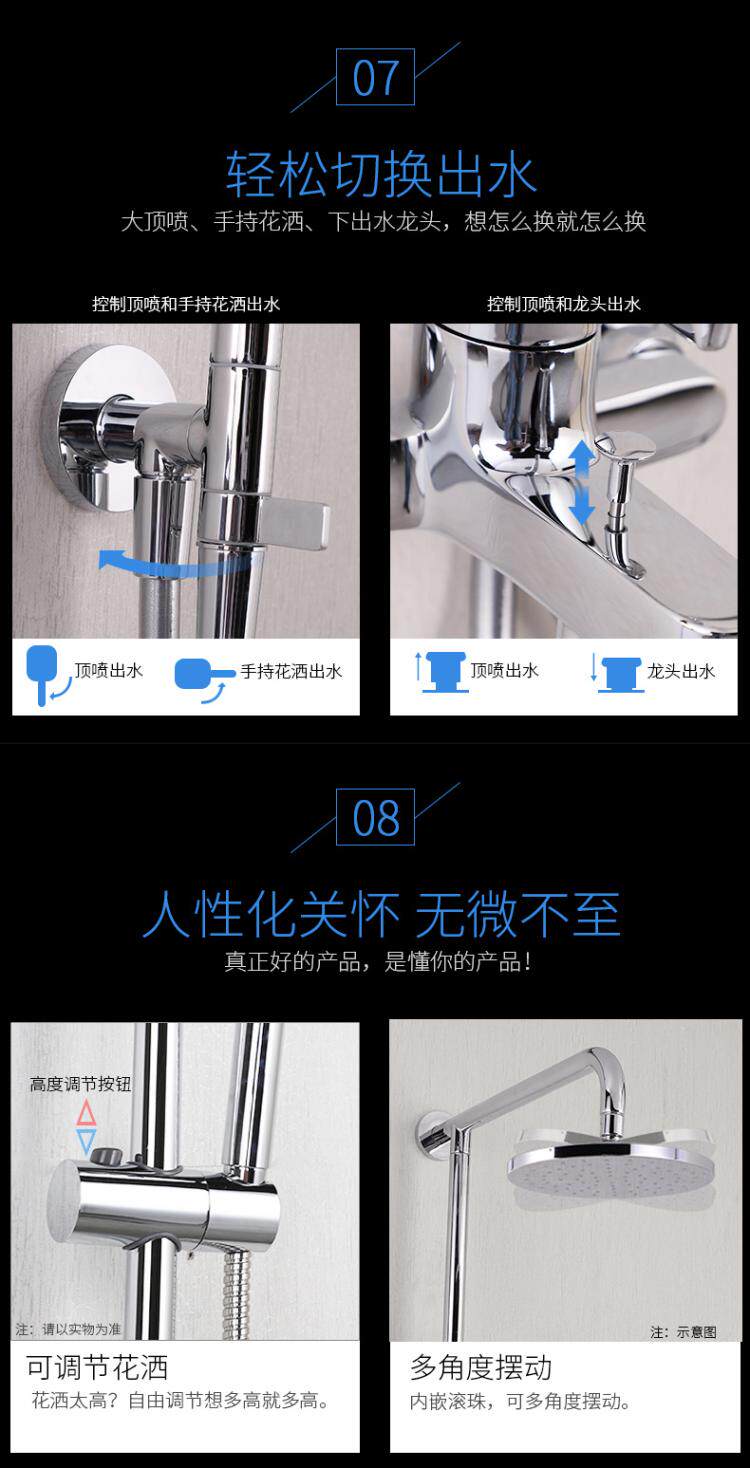 07

轻松切换出水

大顶喷、手持花洒、下出水龙头，想怎么换就怎么换

控制顶喷和手持花洒出水

顶喷出水

手持花洒出水

控制顶喷和龙头出水

顶喷出水

龙头出水

08

人性化关怀 无微不至

真正好的产品，是懂你的产品！

高度调节按钮

注：请以实物为准

可调节花洒

花洒太高？自由调节想多高就多高。

注：示意图

多角度摆动

内嵌滚珠，可多角度摆动。