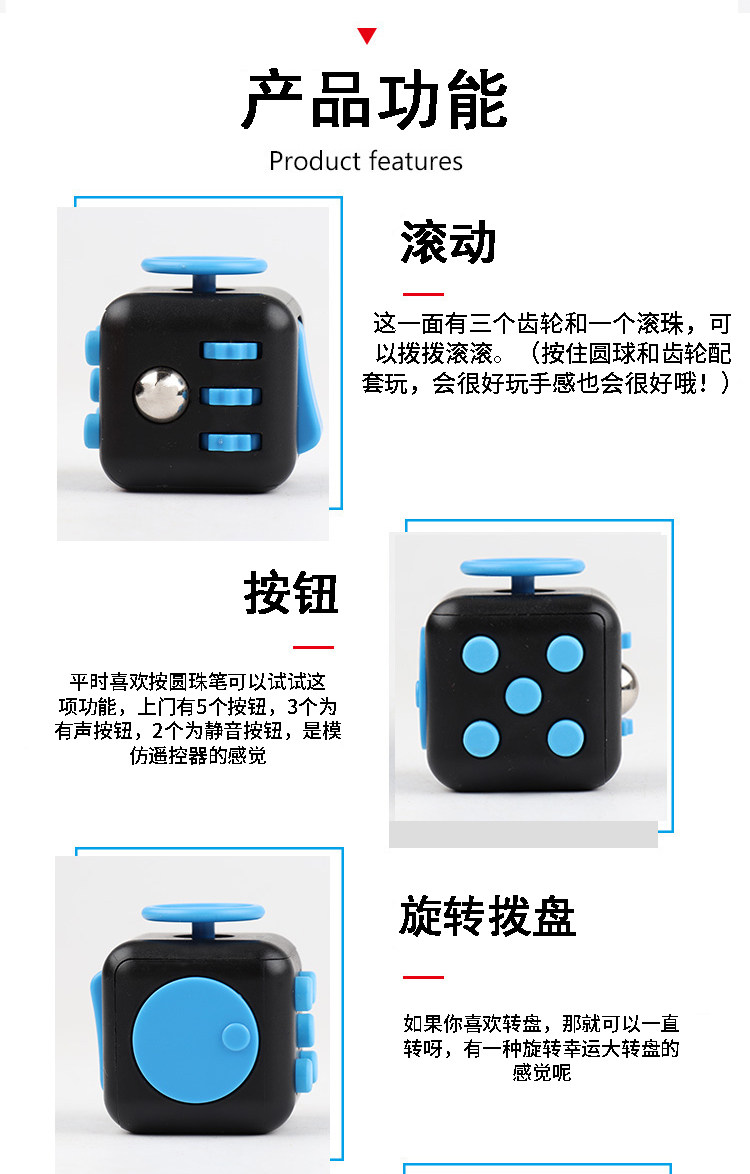 产品功能

Product features

滚动

这一面有三个齿轮和一个滚珠，可以拨拨滚滚。（按住圆球和齿轮配套玩，会很好玩手感也会很好哦！）

按钮

平时喜欢按圆珠笔可以试试这项功能，上门有5个按钮，3个为有声按钮，2个为静音按钮，是模仿遥控器的感觉

旋转拨盘

如果你喜欢转盘，那就可以一直转呀，有一种旋转幸运大转盘的感觉呢