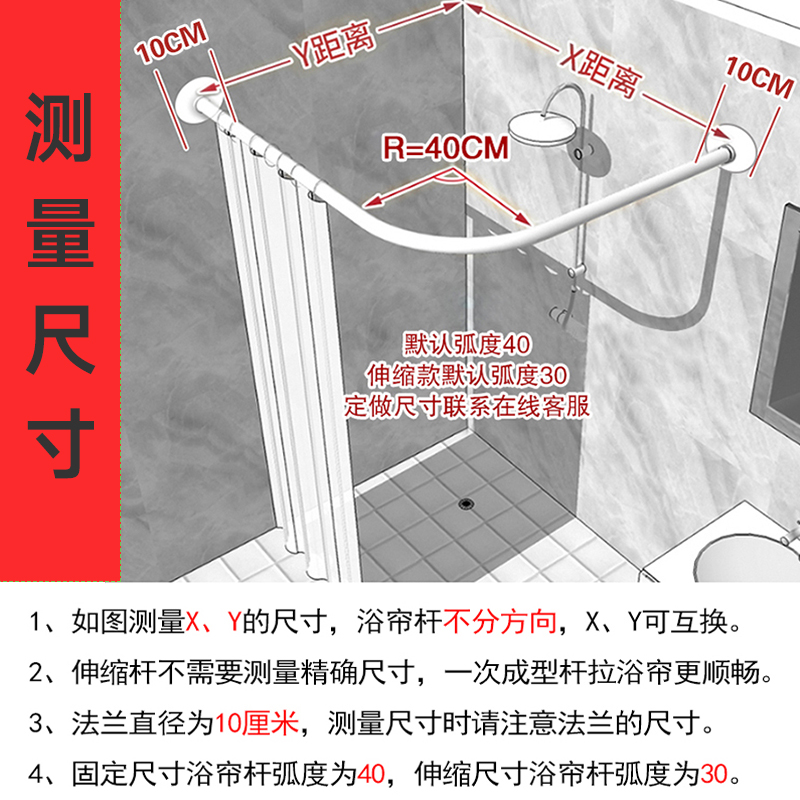 测量尺寸

10CM
Y距离
X距离
10CM
R=40CM

默认弧度40
伸缩款默认弧度30
定做尺寸联系在线客服

1、如图测量X、Y的尺寸，浴帘杆不分方向，X、Y可互换。
2、伸缩杆不需要测量精确尺寸，一次成型杆拉浴帘更顺畅。
3、法兰直径为10厘米，测量尺寸时请注意法兰的尺寸。
4、固定尺寸浴帘杆弧度为40，伸缩尺寸浴帘杆弧度为30。