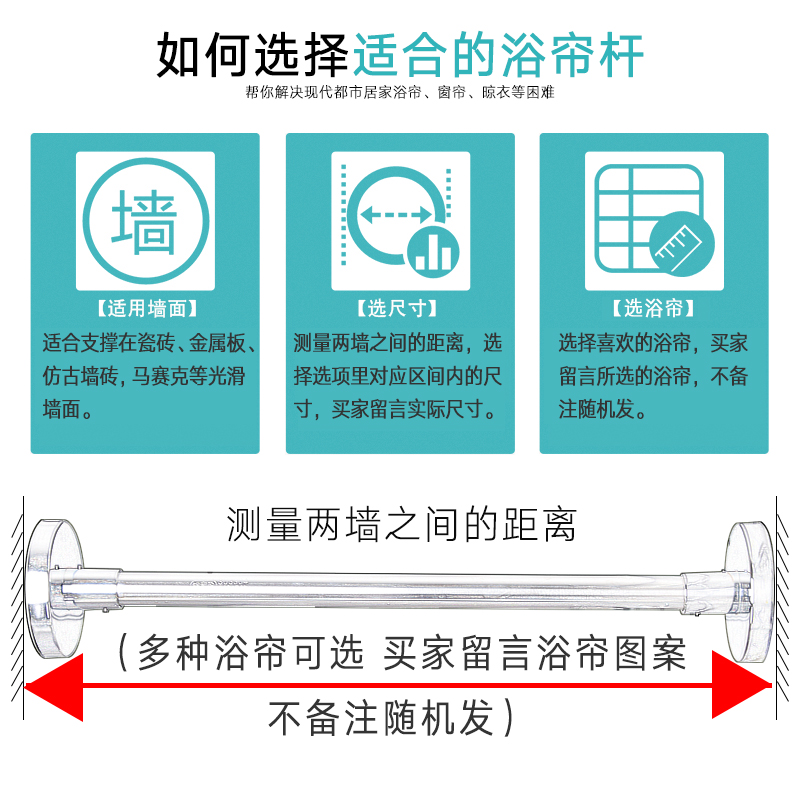 如何选择适合的浴帘杆

帮你解决现代都市居家浴帘、窗帘、晾衣等困难

墙

【适用墙面】

适合支撑在瓷砖、金属板、仿古墙砖，马赛克等光滑墙面。

【选尺寸】

测量两墙之间的距离，选择选项里对应区间内的尺寸，买家留言实际尺寸。

【选浴帘】

选择喜欢的浴帘，买家留言所选的浴帘，不备注随机发。

测量两墙之间的距离

（多种浴帘可选 买家留言浴帘图案

不备注随机发）