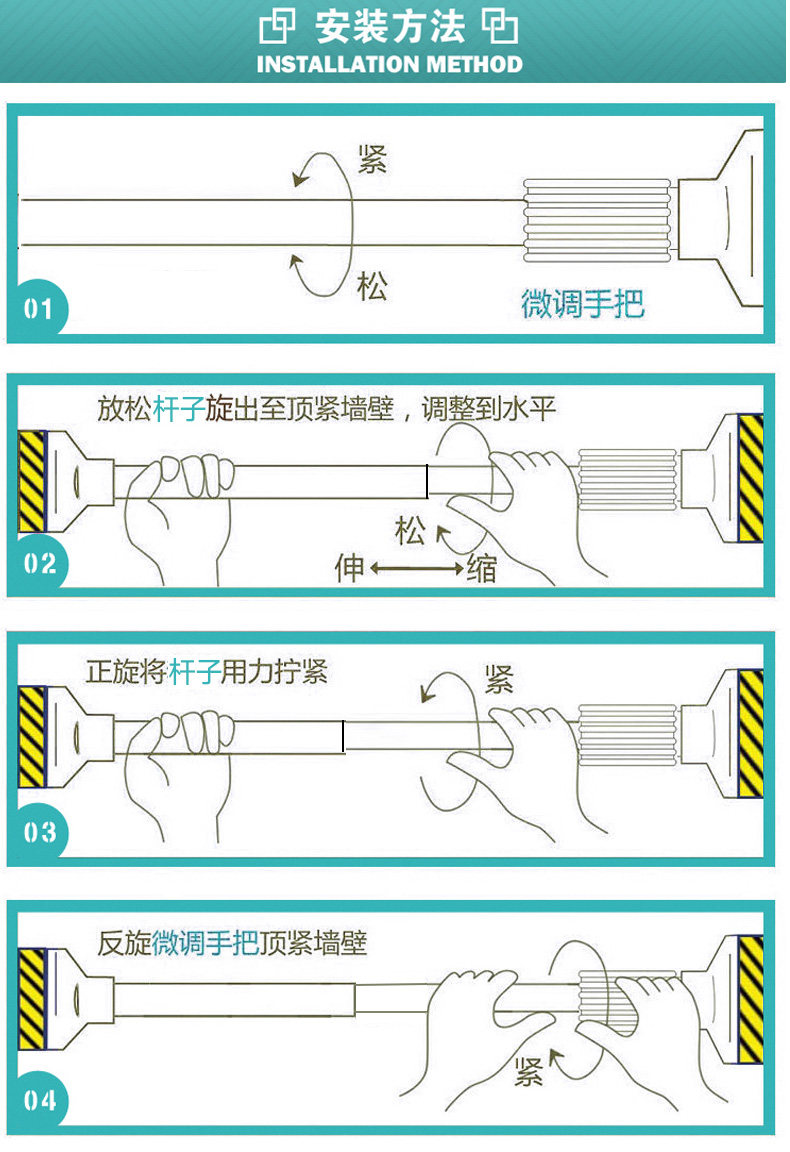 安装方法
INSTALLATION METHOD

紧
松
微调手把
01

放松杆子旋出至顶紧墙壁，调整到水平
松
伸 缩
02

正旋将杆子用力拧紧
紧
03

反旋微调手把顶紧墙壁
紧
04