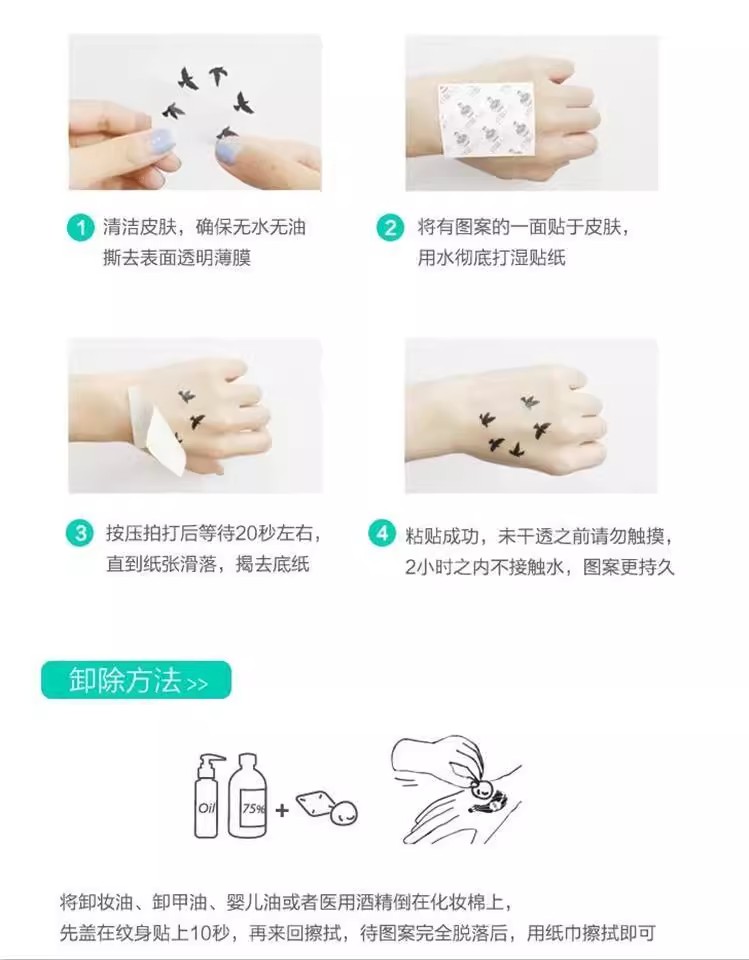 1 清洁皮肤，确保无水无油
撕去表面透明薄膜

2 将有图案的一面贴于皮肤，
用水彻底打湿贴纸

3 按压拍打后等待20秒左右，
直到纸张滑落，揭去底纸

4 粘贴成功，未干透之前请勿触摸，
2小时之内不接触水，图案更持久

卸除方法 >>

Oil

75%

+

将卸妆油、卸甲油、婴儿油或者医用酒精倒在化妆棉上，
先盖在纹身贴上10秒，再来回擦拭，待图案完全脱落后，用纸巾擦拭即可