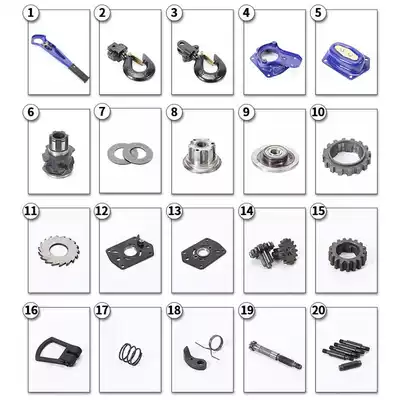 1
2
3
4
5
6
7
8
9
10
11
12
13
14
15
16
17
18
19
20