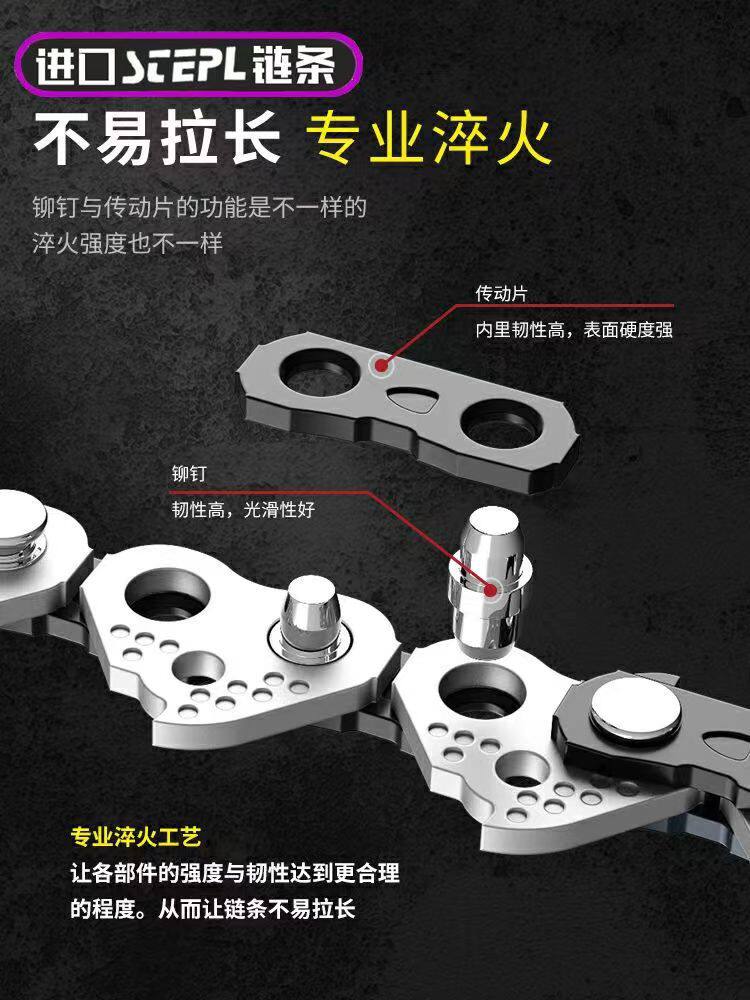 进口STEPL链条

不易拉长 专业淬火

铆钉与传动片的功能是不一样的
淬火强度也不一样

传动片
内里韧性高，表面硬度强

铆钉
韧性高，光滑性好

专业淬火工艺
让各部件的强度与韧性达到更合理的程度。从而让链条不易拉长