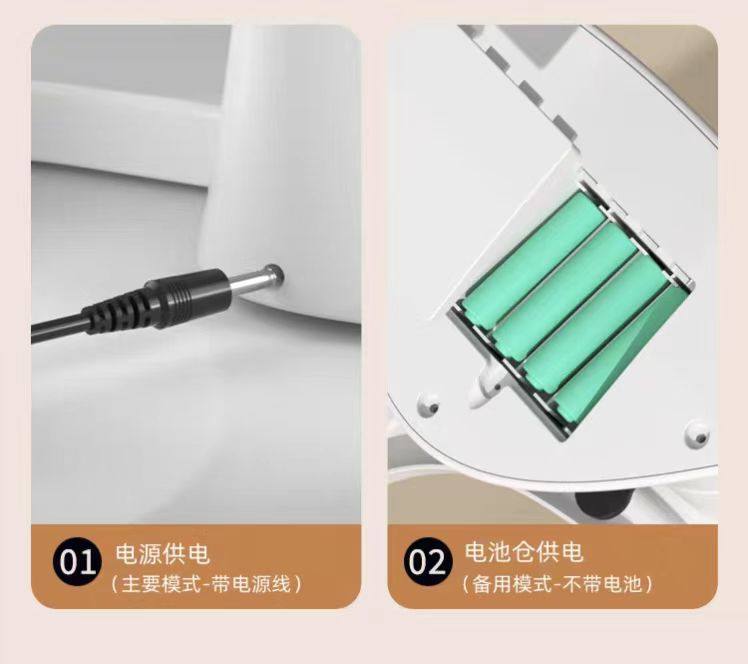 01 电源供电
（主要模式-带电源线）

02 电池仓供电
（备用模式-不带电池）