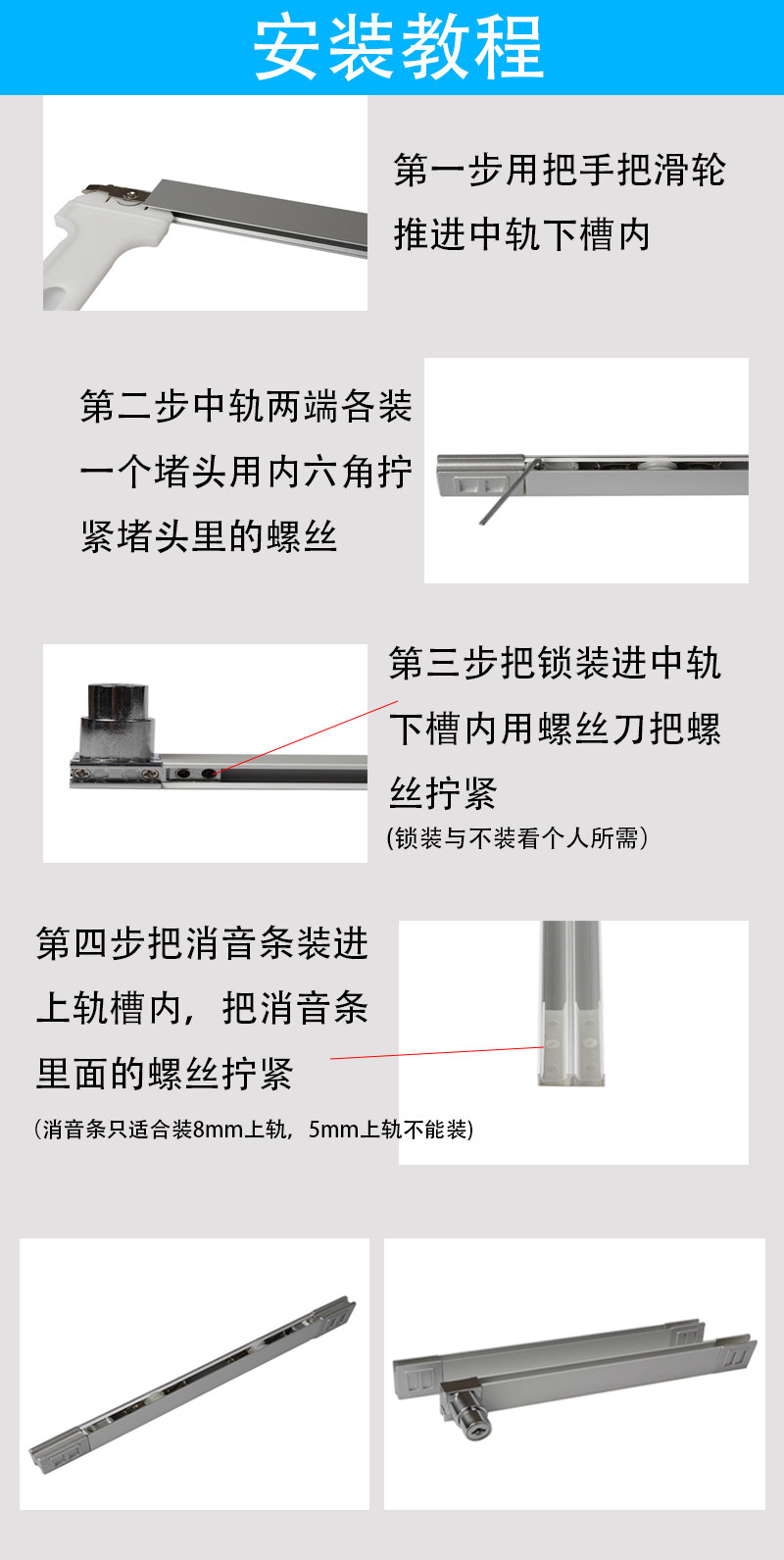 安装教程

第一步用把手把滑轮推进中轨下槽内

第二步中轨两端各装一个堵头用内六角拧紧堵头里的螺丝

第三步把锁装进中轨下槽内用螺丝刀把螺丝拧紧
(锁装与不装看个人所需)

第四步把消音条装进上轨槽内，把消音条里面的螺丝拧紧
(消音条只适合装8mm上轨，5mm上轨不能装)