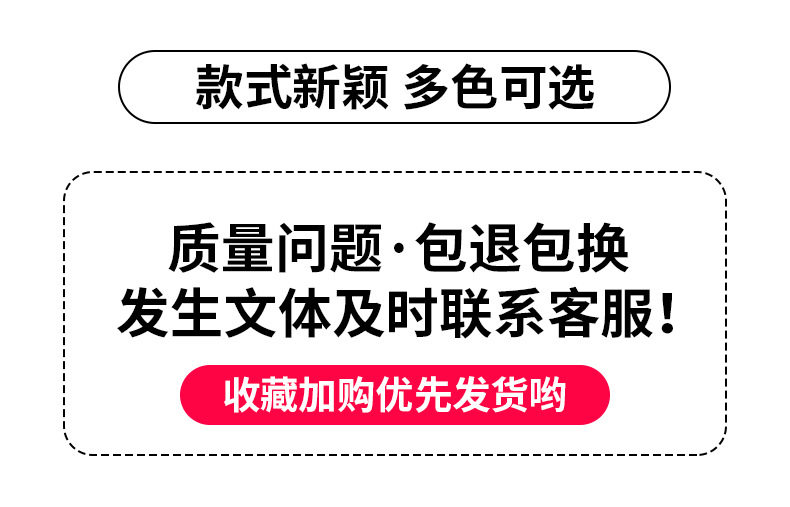 款式新颖 多色可选

质量问题·包退包换
发生文体及时联系客服！

收藏加购优先发货哟