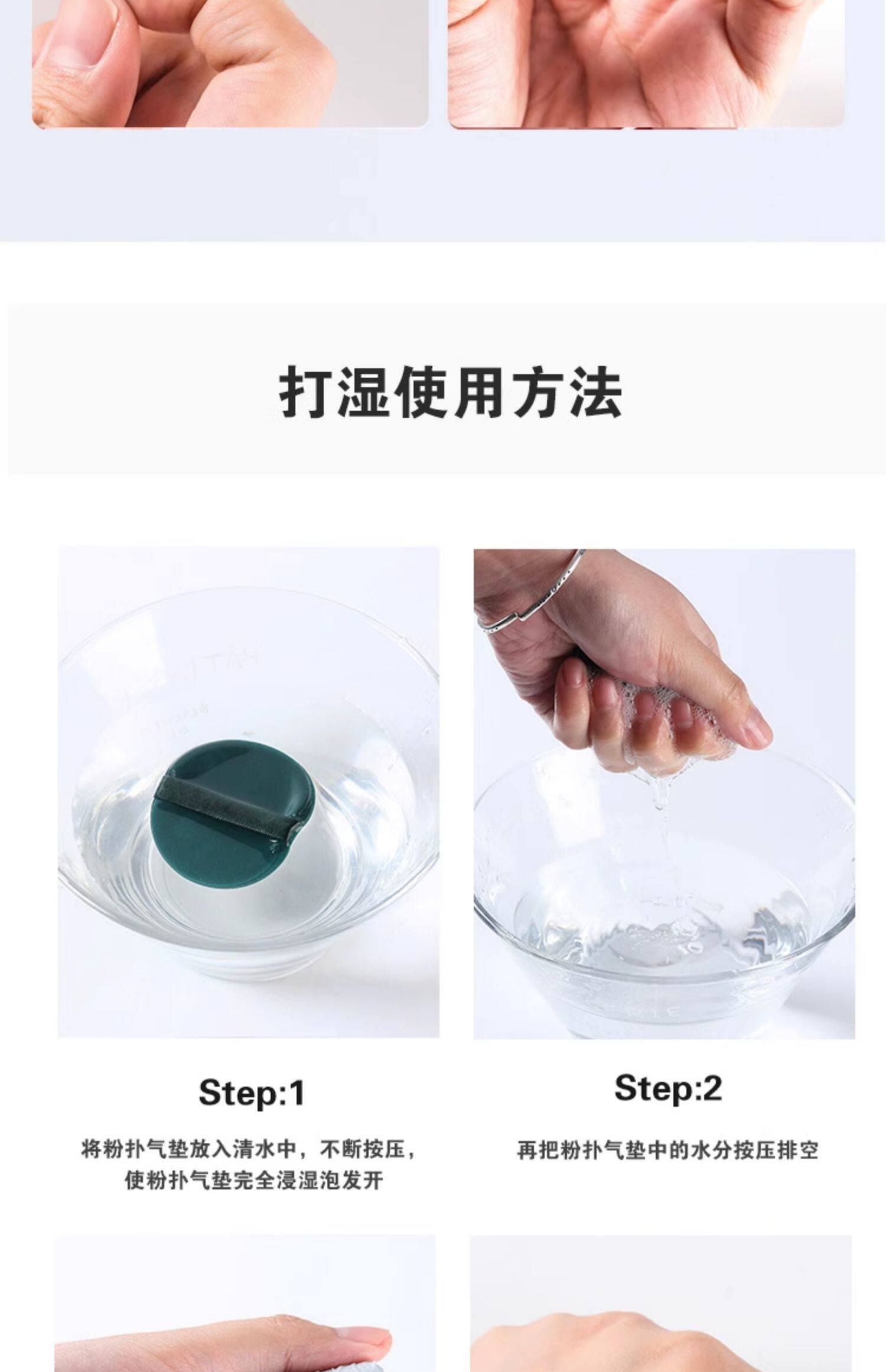 打湿使用方法

Step:1

将粉扑气垫放入清水中，不断按压，使粉扑气垫完全浸湿泡发开

Step:2

再把粉扑气垫中的水分按压排空