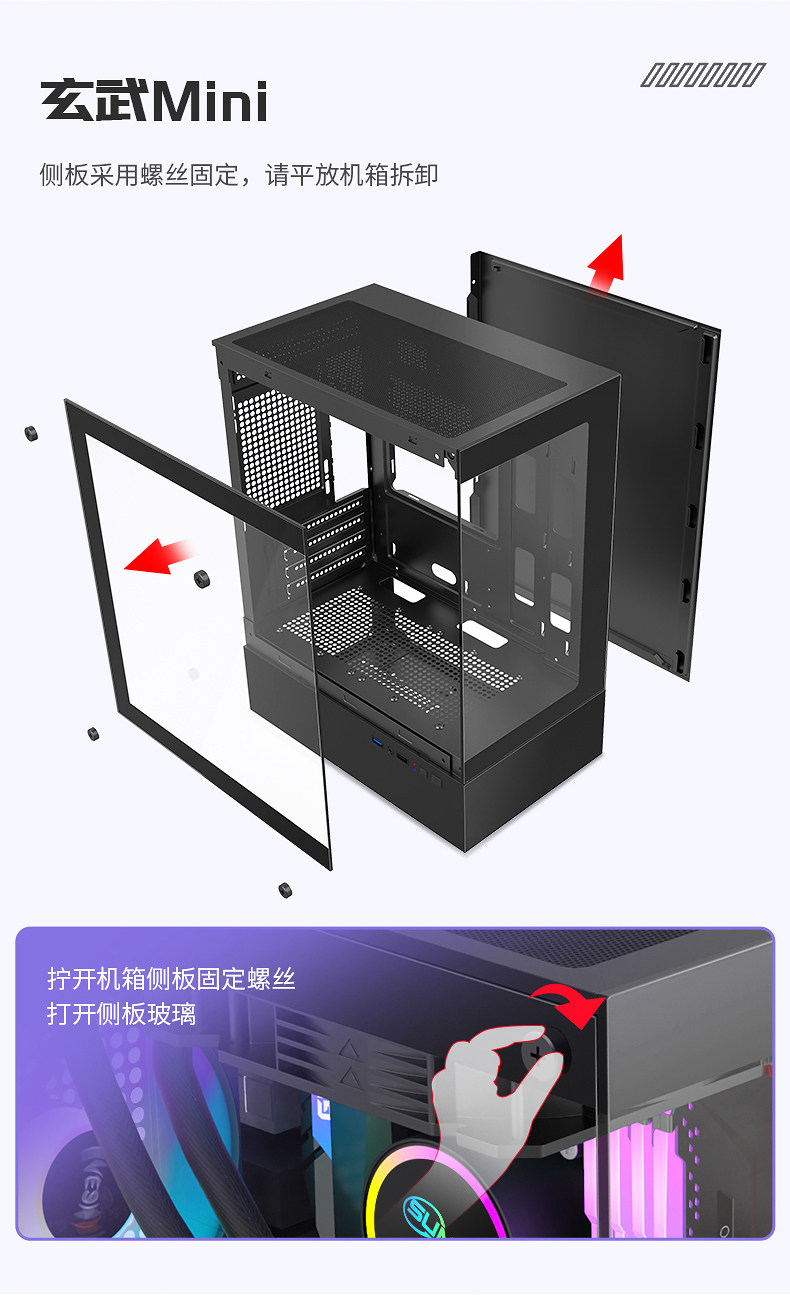 玄武Mini

侧板采用螺丝固定，请平放机箱拆卸

拧开机箱侧板固定螺丝
打开侧板玻璃