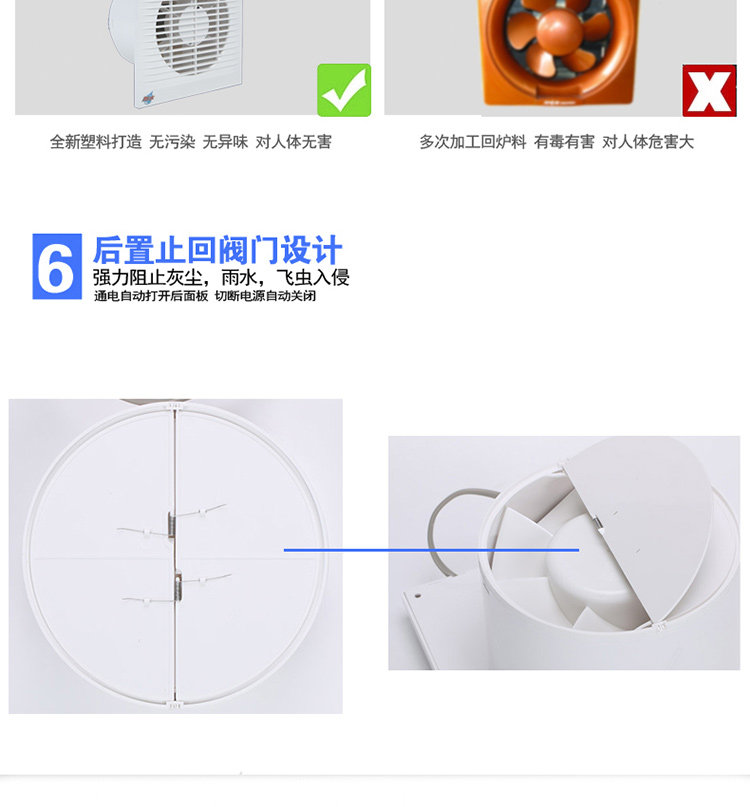 全新塑料打造 无污染 无异味 对人体无害

多次加工回炉料 有毒有害 对人体危害大

6 后置止回阀门设计
强力阻止灰尘，雨水，飞虫入侵
通电自动打开后面板 切断电源自动关闭