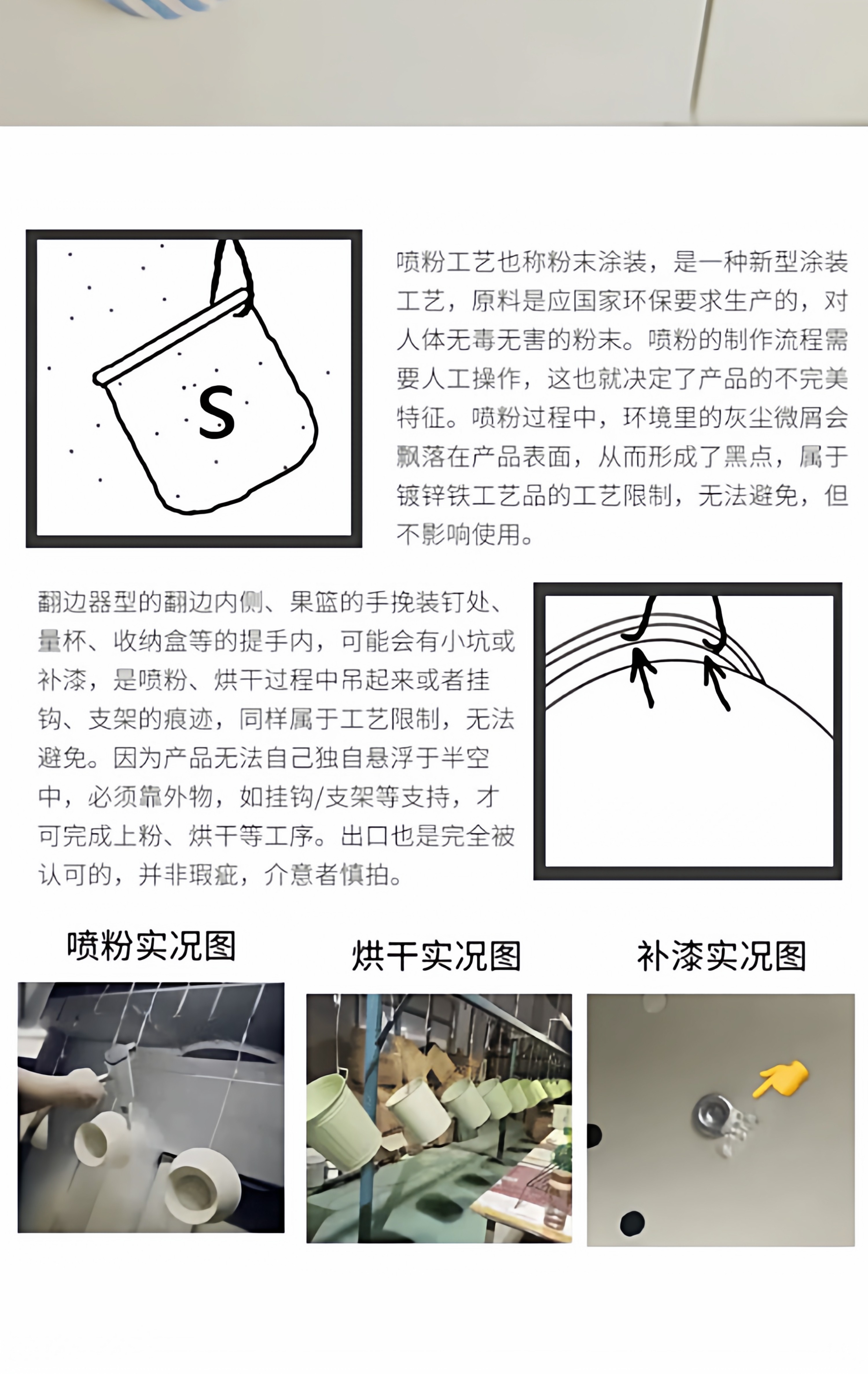 S

喷粉工艺也称粉末涂装，是一种新型涂装工艺，原料是应国家环保要求生产的，对人体无毒无害的粉末。喷粉的制作流程需要人工操作，这也就决定了产品的不完美特征。喷粉过程中，环境里的灰尘微屑会飘落在产品表面，从而形成了黑点，属于镀锌铁工艺品的工艺限制，无法避免，但不影响使用。

翻边器型的翻边内侧、果篮的手挽装钉处、量杯、收纳盒等的提手内，可能会有小坑或补漆，是喷粉、烘干过程中吊起来或者挂钩、支架的痕迹，同样属于工艺限制，无法避免。因为产品无法自己独自悬浮于半空中，必须靠外物，如挂钩/支架等支持，才可完成上粉、烘干等工序。出口也是完全被认可的，并非瑕疵，介意者慎拍。

喷粉实况图

烘干实况图

补漆实况图