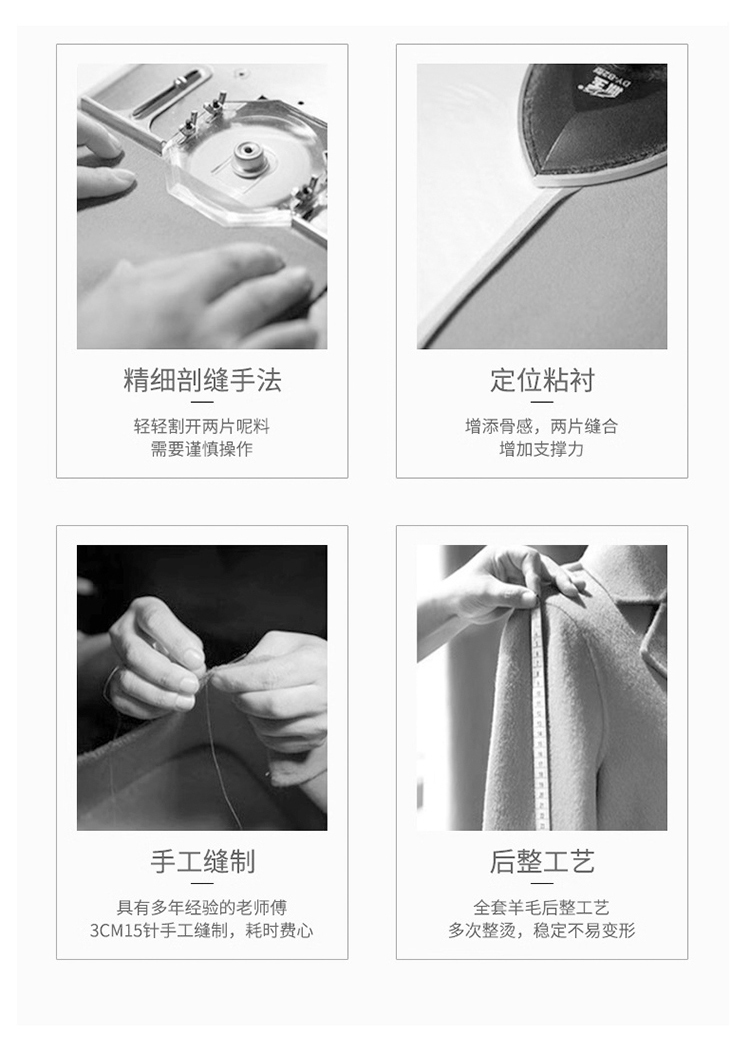 精细剖缝手法

轻轻割开两片呢料
需要谨慎操作

定位粘衬

增添骨感，两片缝合
增加支撑力

手工缝制

具有多年经验的老师傅
3CM15针手工缝制，耗时费心

后整工艺

全套羊毛后整工艺
多次整烫，稳定不易变形