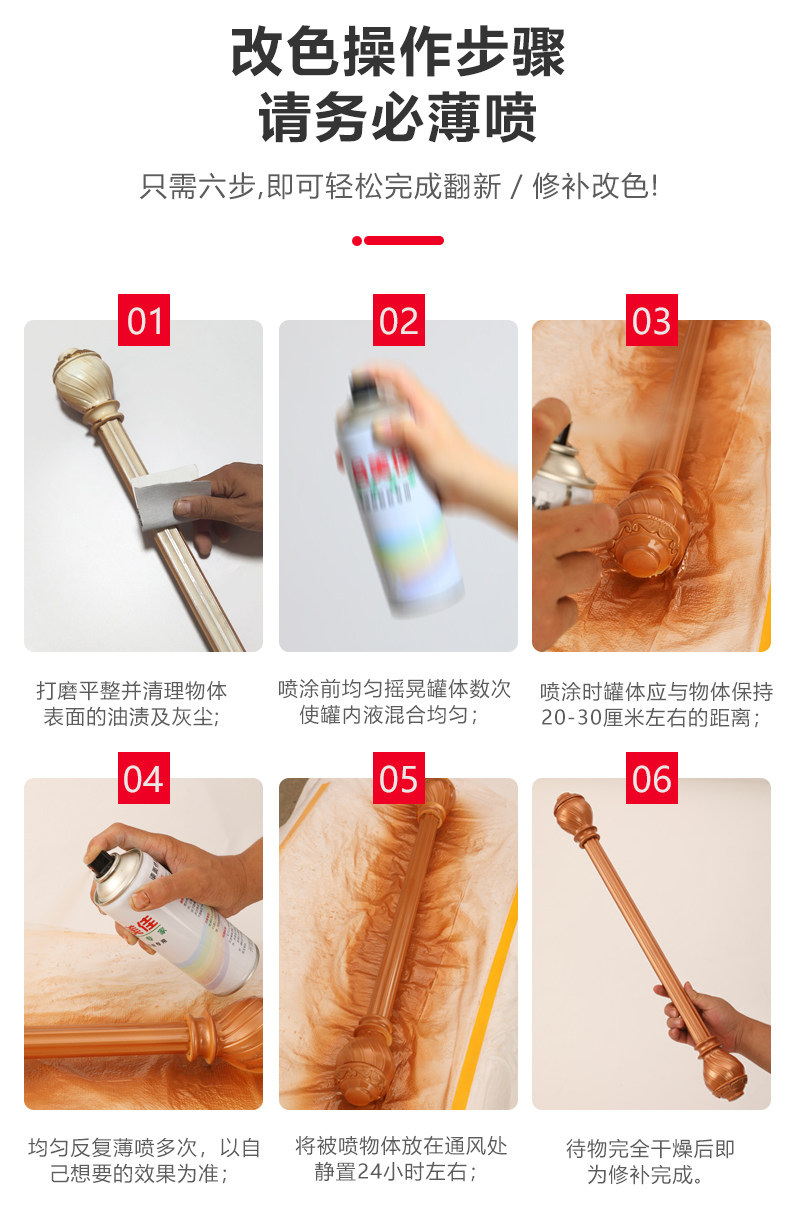 改色操作步骤
请务必薄喷

只需六步,即可轻松完成翻新 / 修补改色!

01

打磨平整并清理物体表面的油渍及灰尘;

02

喷涂前均匀摇晃罐体数次使罐内液混合均匀;

03

喷涂时罐体应与物体保持20-30厘米左右的距离;

04

均匀反复薄喷多次，以自己想要的效果为准;

05

将被喷物体放在通风处静置24小时左右;

06

待物完全干燥后即为修补完成。