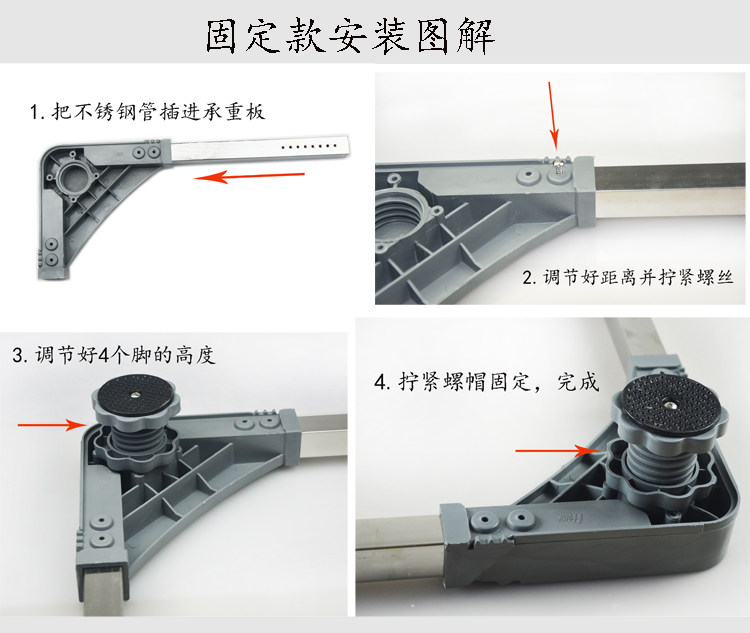 固定款安装图解

1. 把不锈钢管插进承重板

2. 调节好距离并拧紧螺丝

3. 调节好4个脚的高度

4. 拧紧螺帽固定，完成